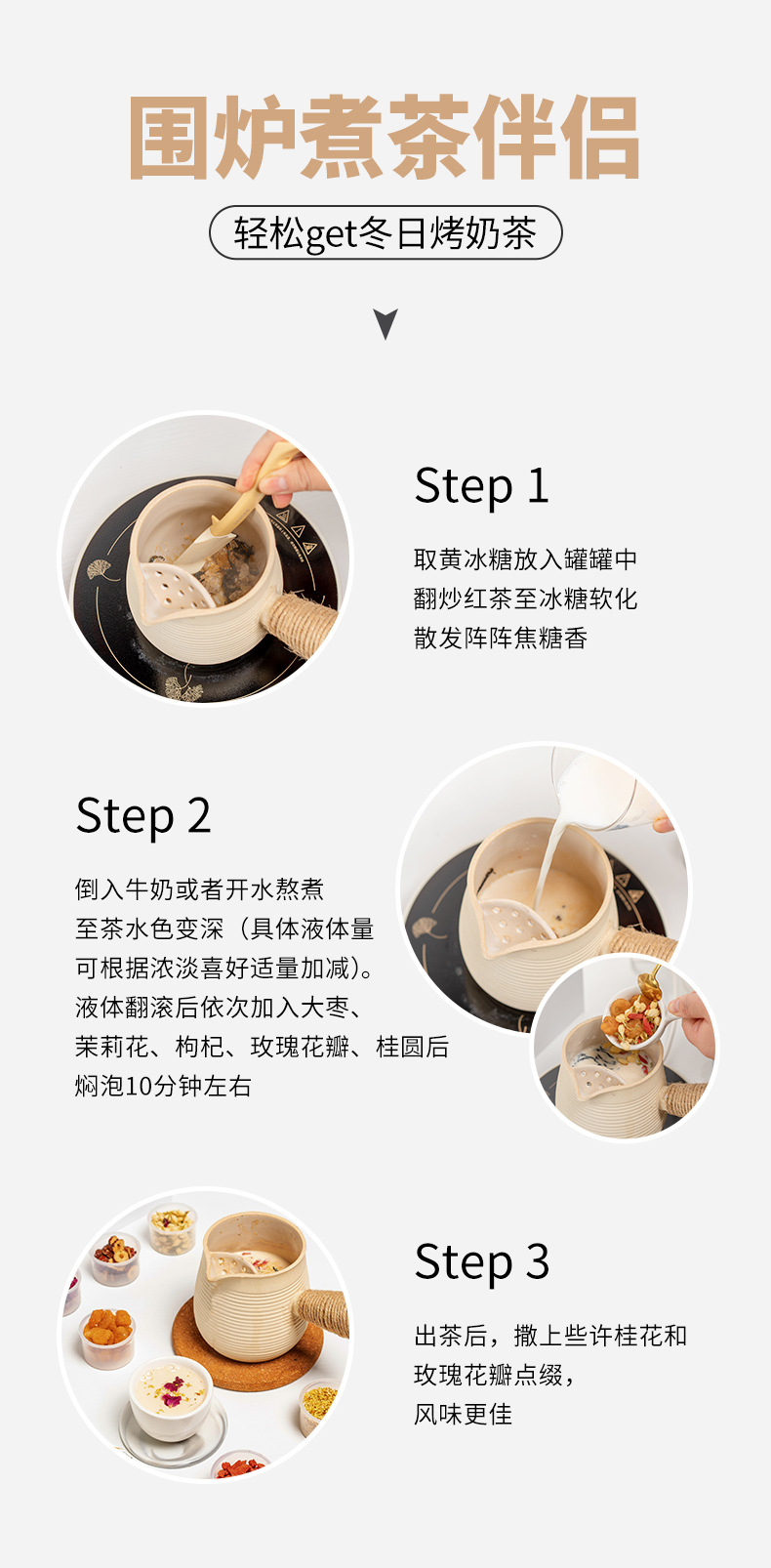 围炉煮茶伴侣

轻松get冬日烤奶茶

Step 1

取黄冰糖放入罐罐中
翻炒红茶至冰糖软化
散发阵阵焦糖香

Step 2

倒入牛奶或者开水熬煮
至茶水色变深（具体液体量
可根据浓淡喜好适量加减）。
液体翻滚后依次加入大枣、
茉莉花、枸杞、玫瑰花瓣、桂圆后
焖泡10分钟左右

Step 3

出茶后，撒上些许桂花和
玫瑰花瓣点缀，
风味更佳