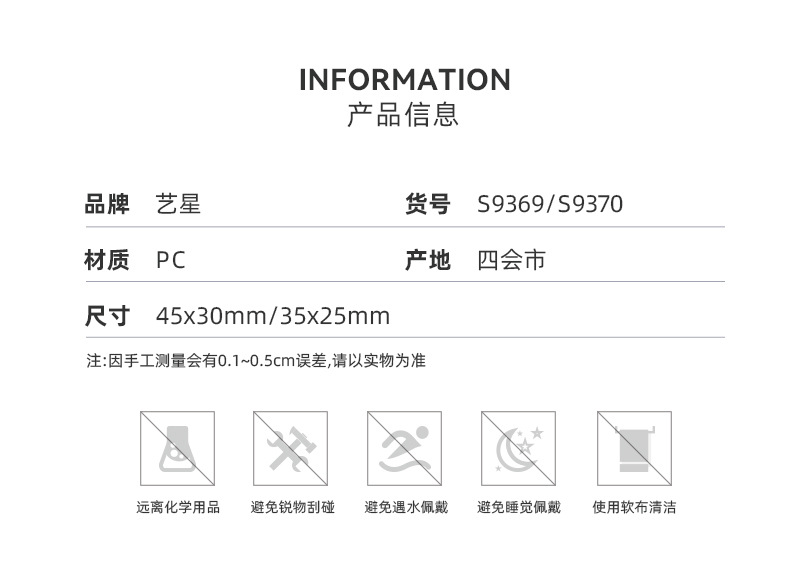 INFORMATION
产品信息

品牌 艺星

货号 S9369/S9370

材质 PC

产地 四会市

尺寸 45x30mm/35x25mm

注:因手工测量会有0.1~0.5cm误差,请以实物为准

远离化学用品

避免锐物刮碰

避免遇水佩戴

避免睡觉佩戴

使用软布清洁