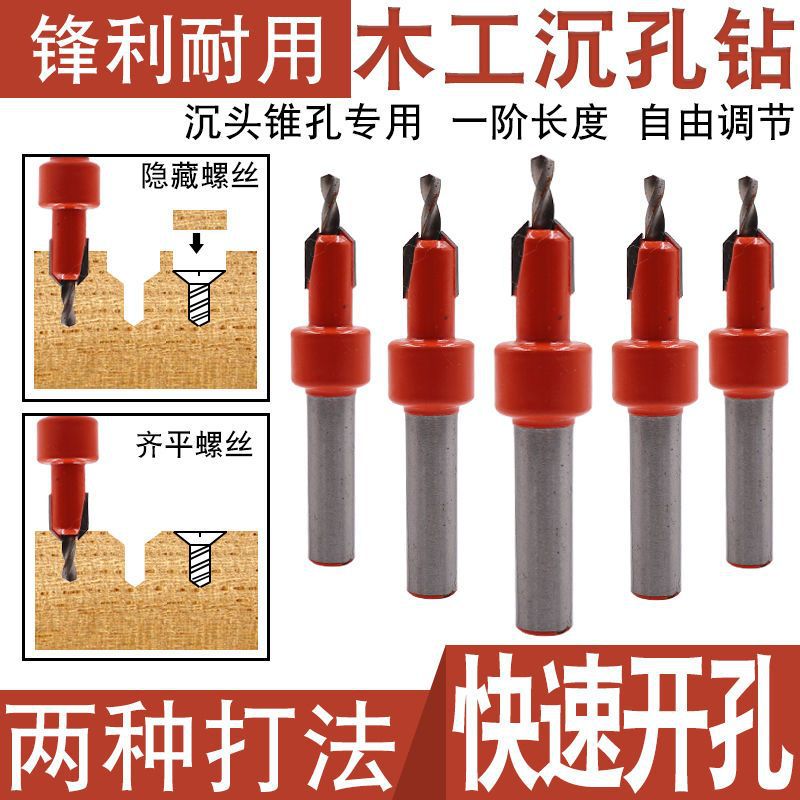 锋利耐用 木工沉孔钻

沉头锥孔专用 一阶长度 自由调节

隐藏螺丝

齐平螺丝

两种打法 快速开孔