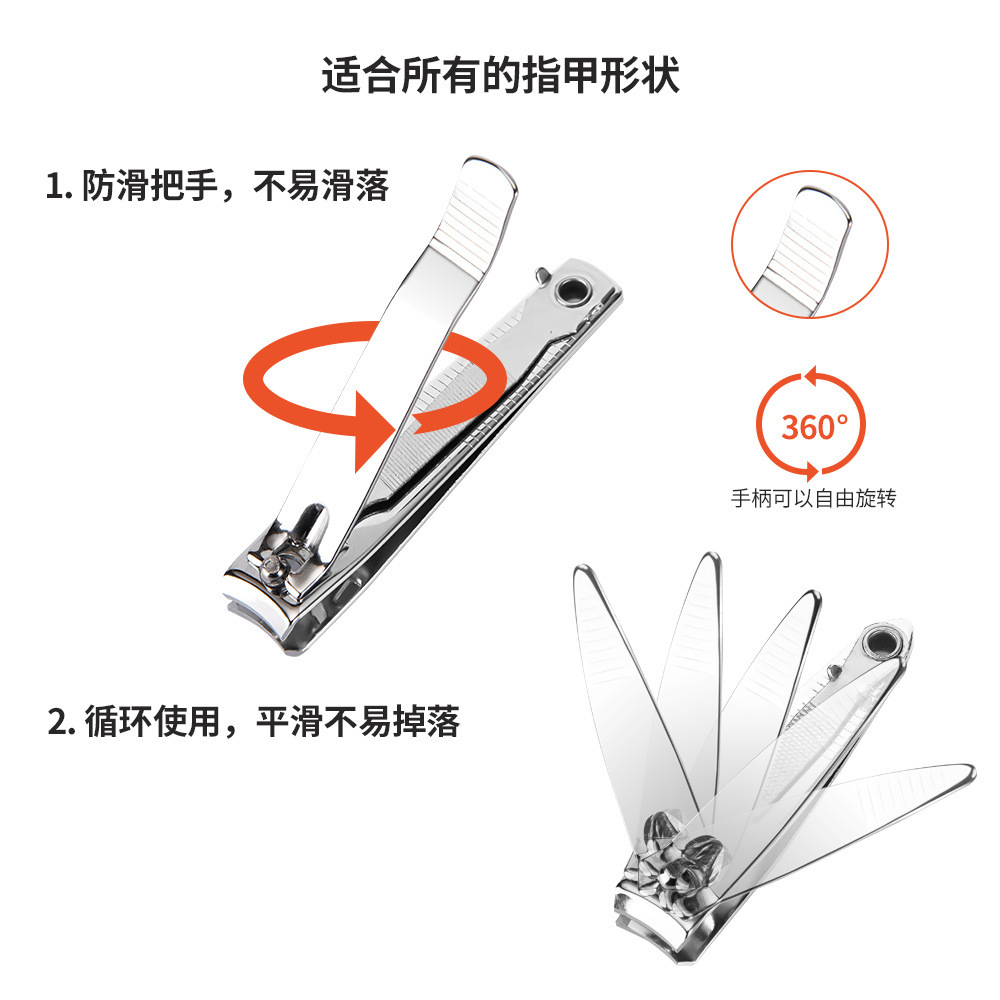 适合所有的指甲形状

1. 防滑把手，不易滑落

360°

手柄可以自由旋转

2. 循环使用，平滑不易掉落