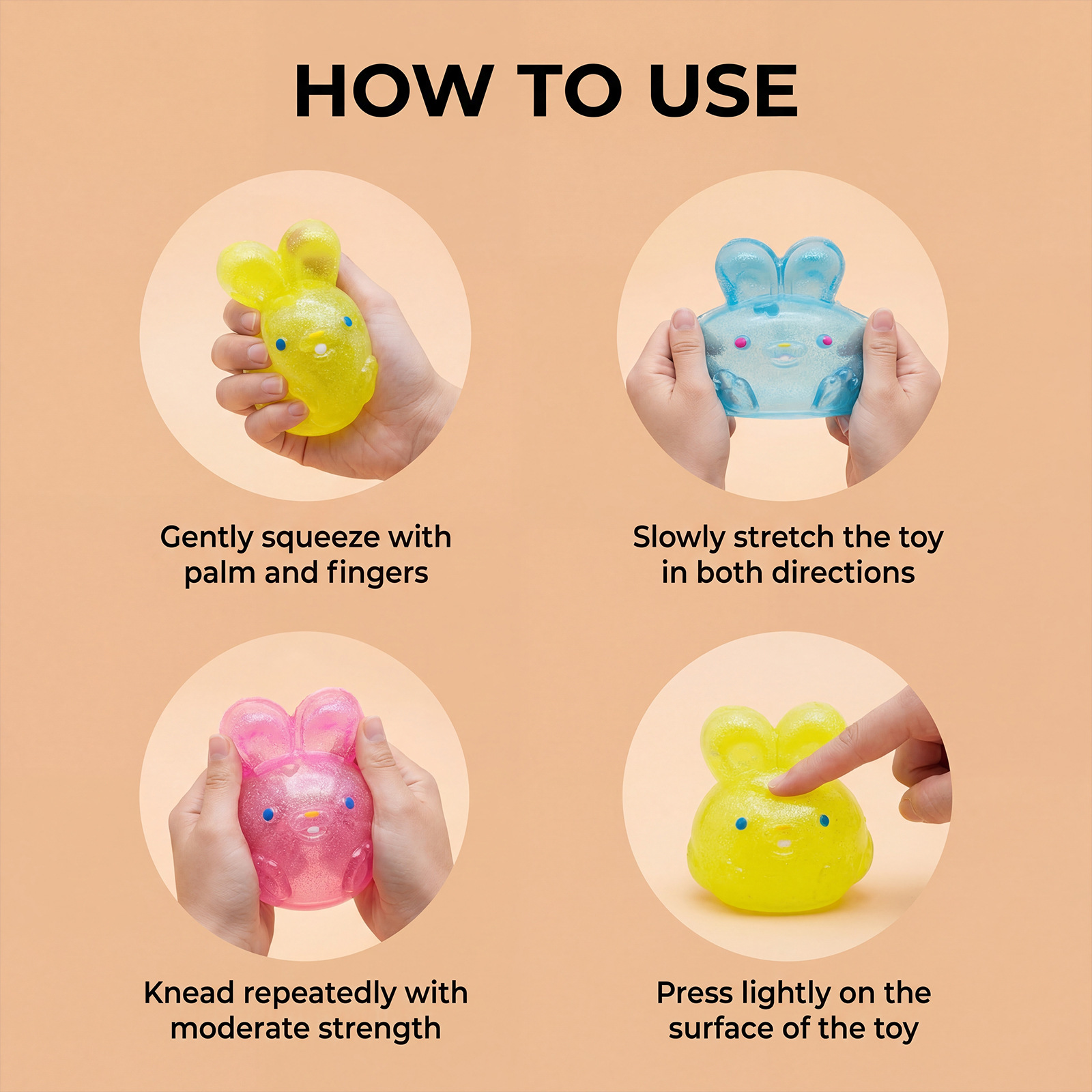 HOW TO USE

Gently squeeze with palm and fingers

Slowly stretch the toy in both directions

Knead repeatedly with moderate strength

Press lightly on the surface of the toy