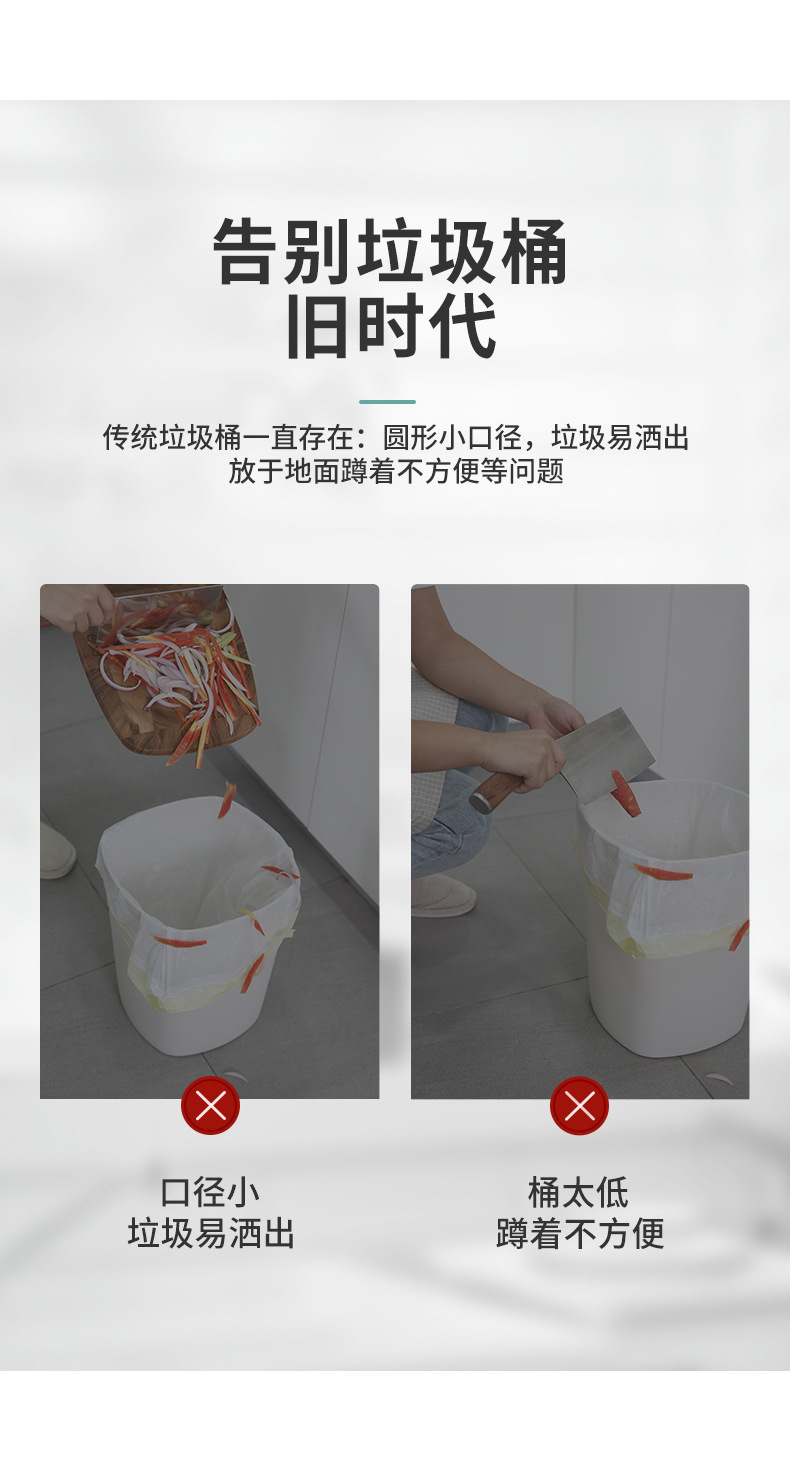 告别垃圾桶
旧时代

传统垃圾桶一直存在：圆形小口径，垃圾易洒出
放于地面蹲着不方便等问题

口径小
垃圾易洒出

桶太低
蹲着不方便