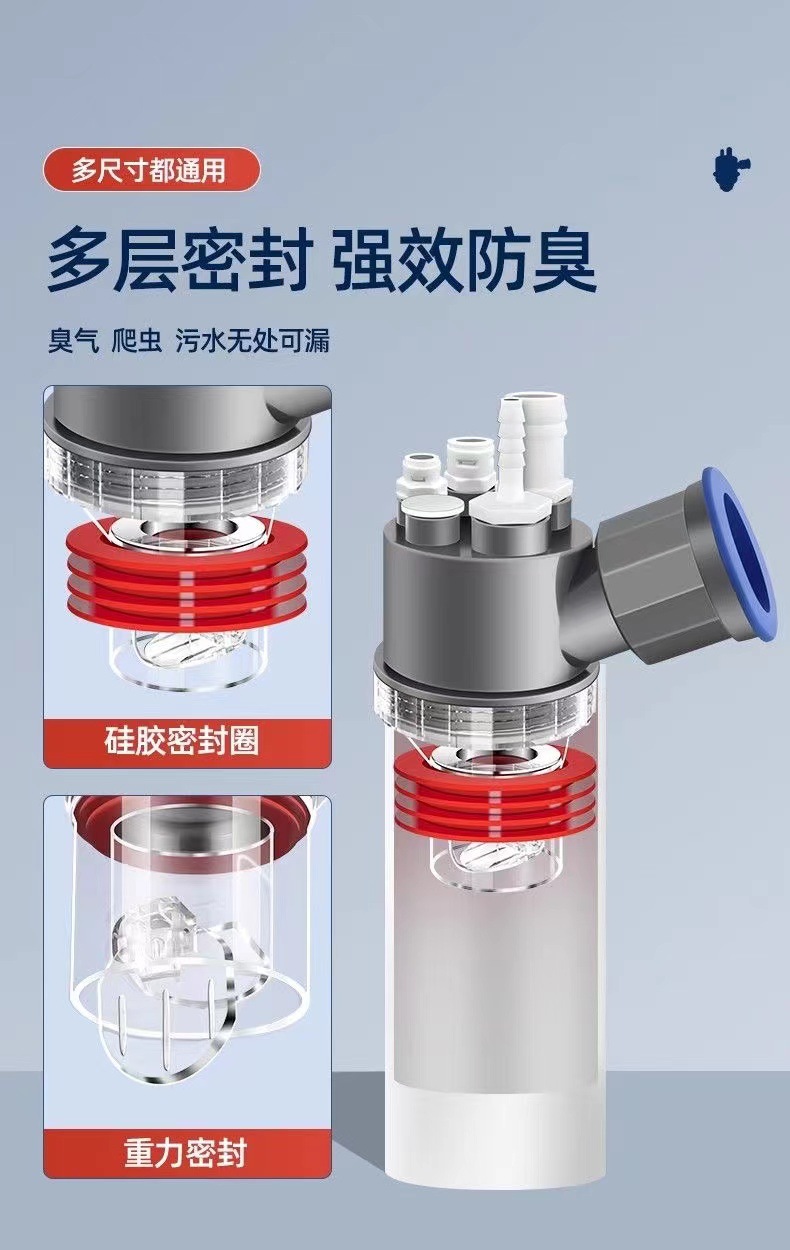 多尺寸都通用

多层密封 强效防臭

臭气 爬虫 污水无处可漏

硅胶密封圈

重力密封