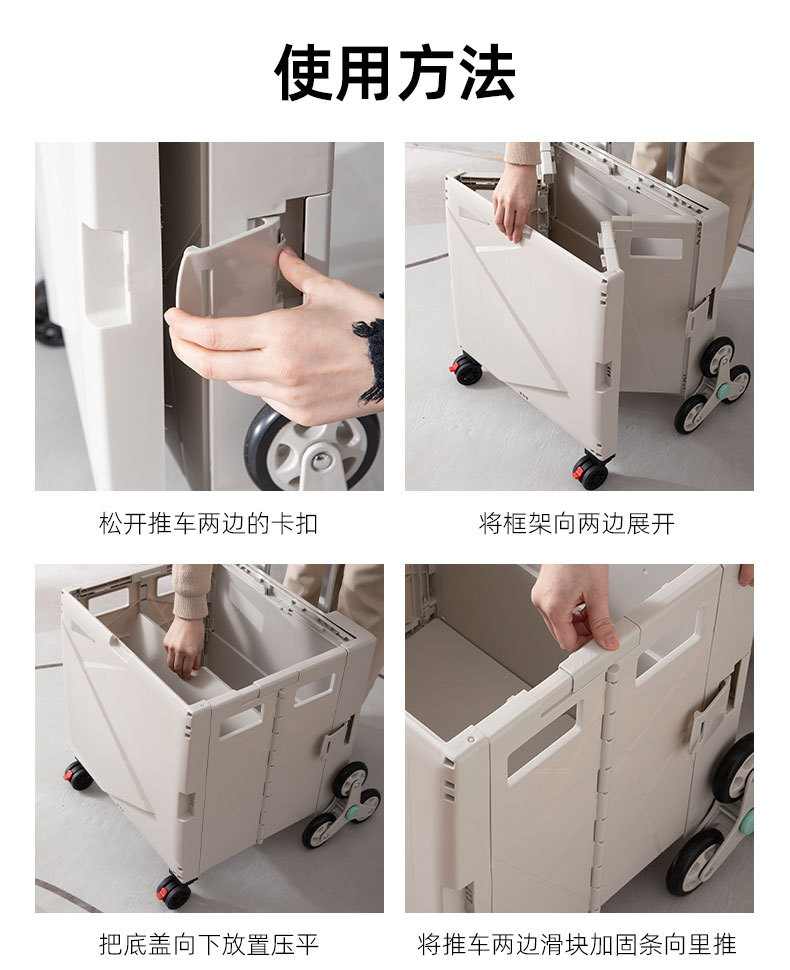 使用方法

松开推车两边的卡扣

将框架向两边展开

把底盖向下放置压平

将推车两边滑块加固条向里推