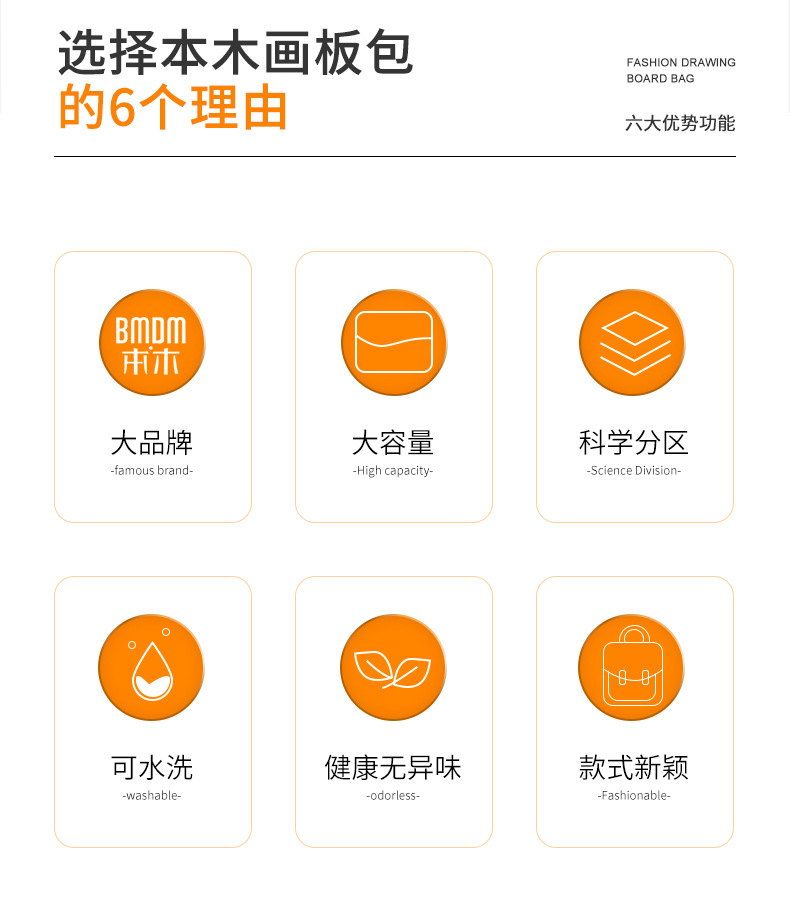 选择本木画板包
的6个理由

FASHION DRAWING
BOARD BAG

六大优势功能

BMDM
本木

大品牌
-famous brand-

大容量
-High capacity-

科学分区
-Science Division-

可水洗
-washable-

健康无异味
-odorless-

款式新颖
-Fashionable-