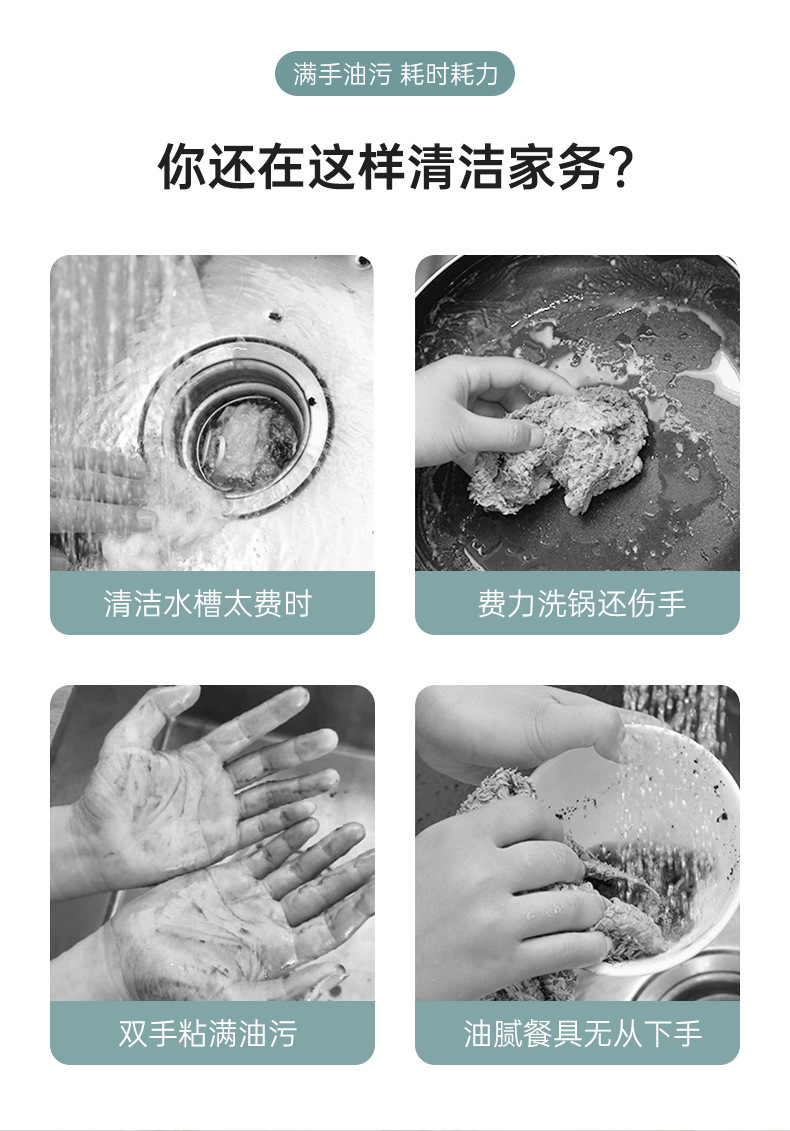 满手油污 耗时耗力

你还在这样清洁家务?

清洁水槽太费时

费力洗锅还伤手

双手粘满油污

油腻餐具无从下手