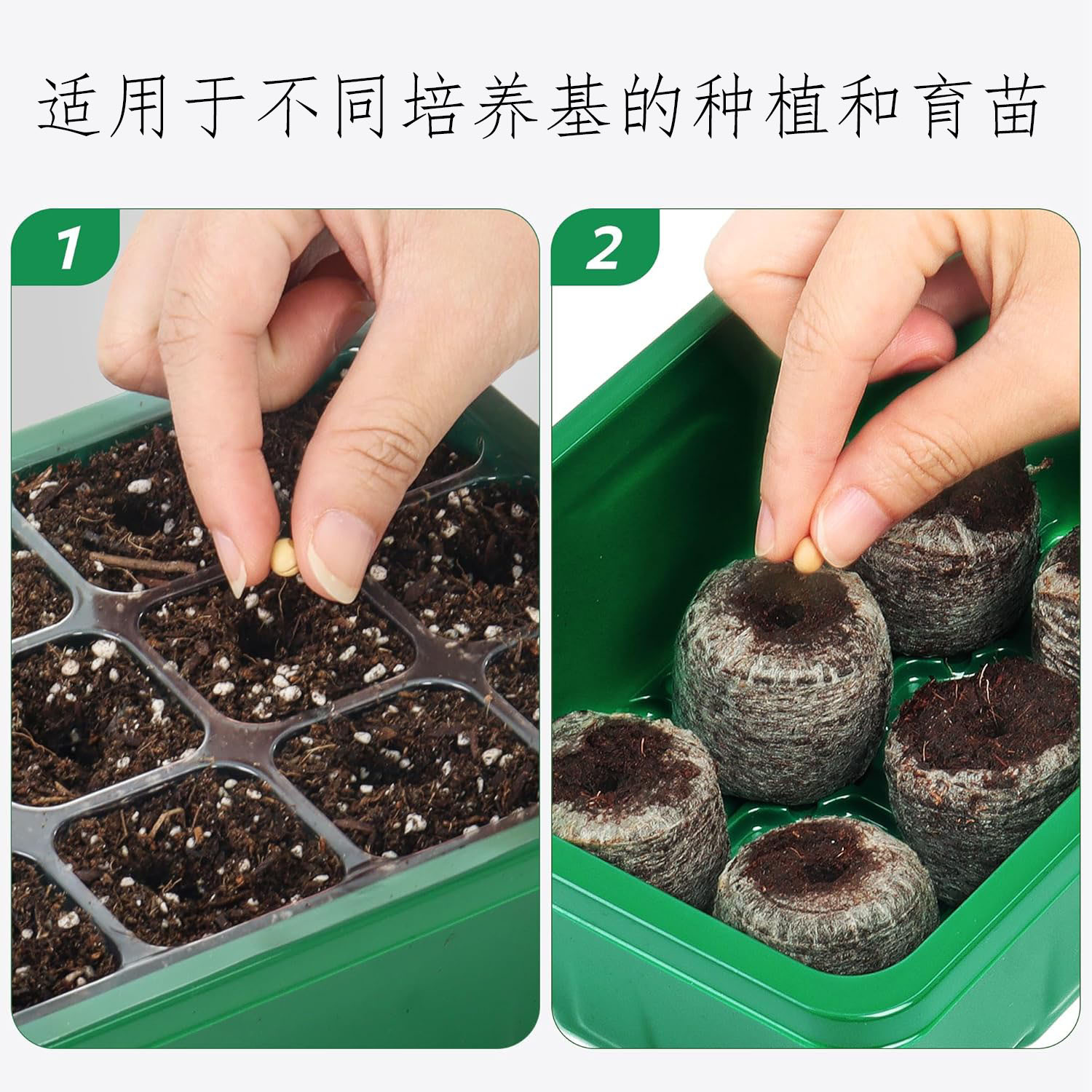 适用于不同培养基的种植和育苗

1

2