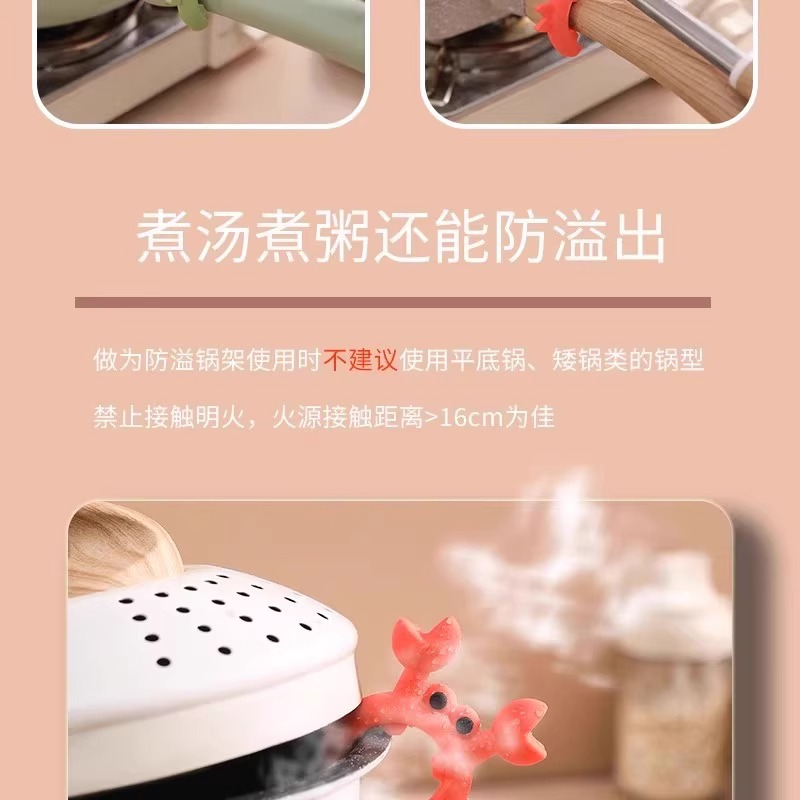 煮汤煮粥还能防溢出

做为防溢锅架使用时不建议使用平底锅、矮锅类的锅型

禁止接触明火，火源接触距离>16cm为佳