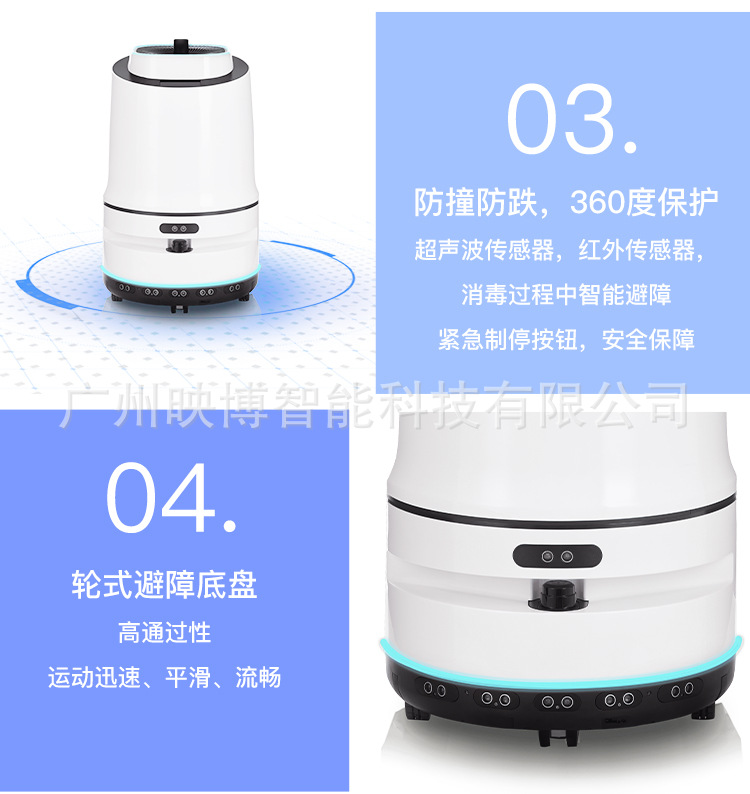 03.

防撞防跌，360度保护

超声波传感器，红外传感器，

消毒过程中智能避障

紧急制停按钮，安全保障

广州映博智能科技有限公司

04.

轮式避障底盘

高通过性

运动迅速、平滑、流畅