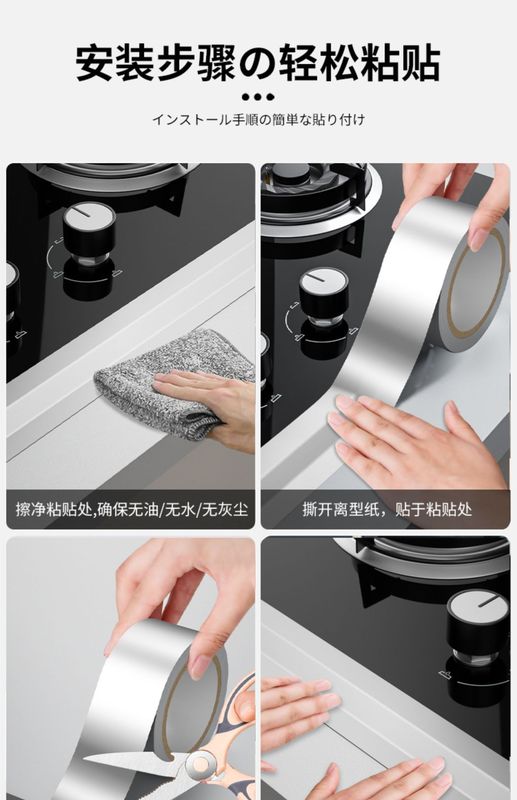 安装步骤の轻松粘贴

インストール手順の簡単な貼り付け

擦净粘贴处,确保无油/无水/无灰尘

撕开离型纸，贴于粘贴处