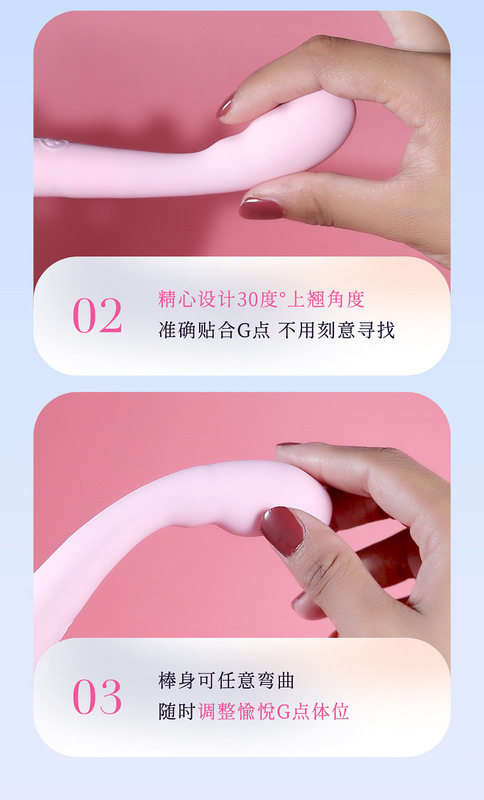 02

精心设计30度°上翘角度
准确贴合G点 不用刻意寻找

03

棒身可任意弯曲
随时调整愉悦G点体位