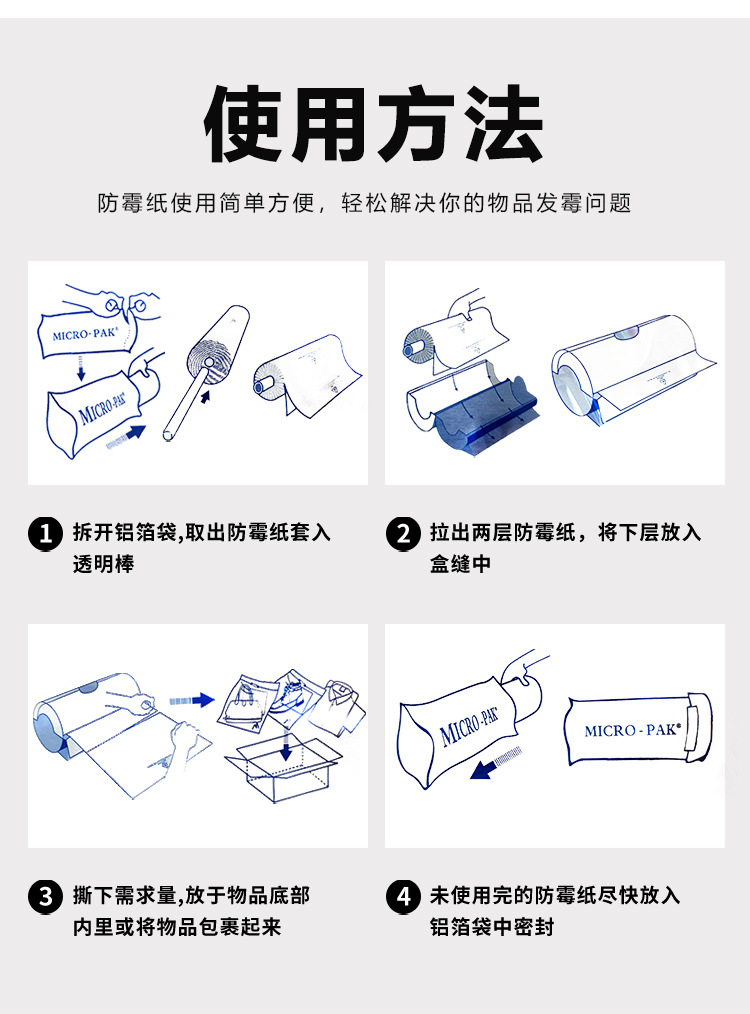 使用方法

防霉纸使用简单方便，轻松解决你的物品发霉问题

MICRO-PAK®

MICRO-PAK®

1 拆开铝箔袋,取出防霉纸套入透明棒

2 拉出两层防霉纸，将下层放入盒缝中

MICRO-PAK®

MICRO-PAK®

3 撕下需求量,放于物品底部内里或将物品包裹起来

4 未使用完的防霉纸尽快放入铝箔袋中密封