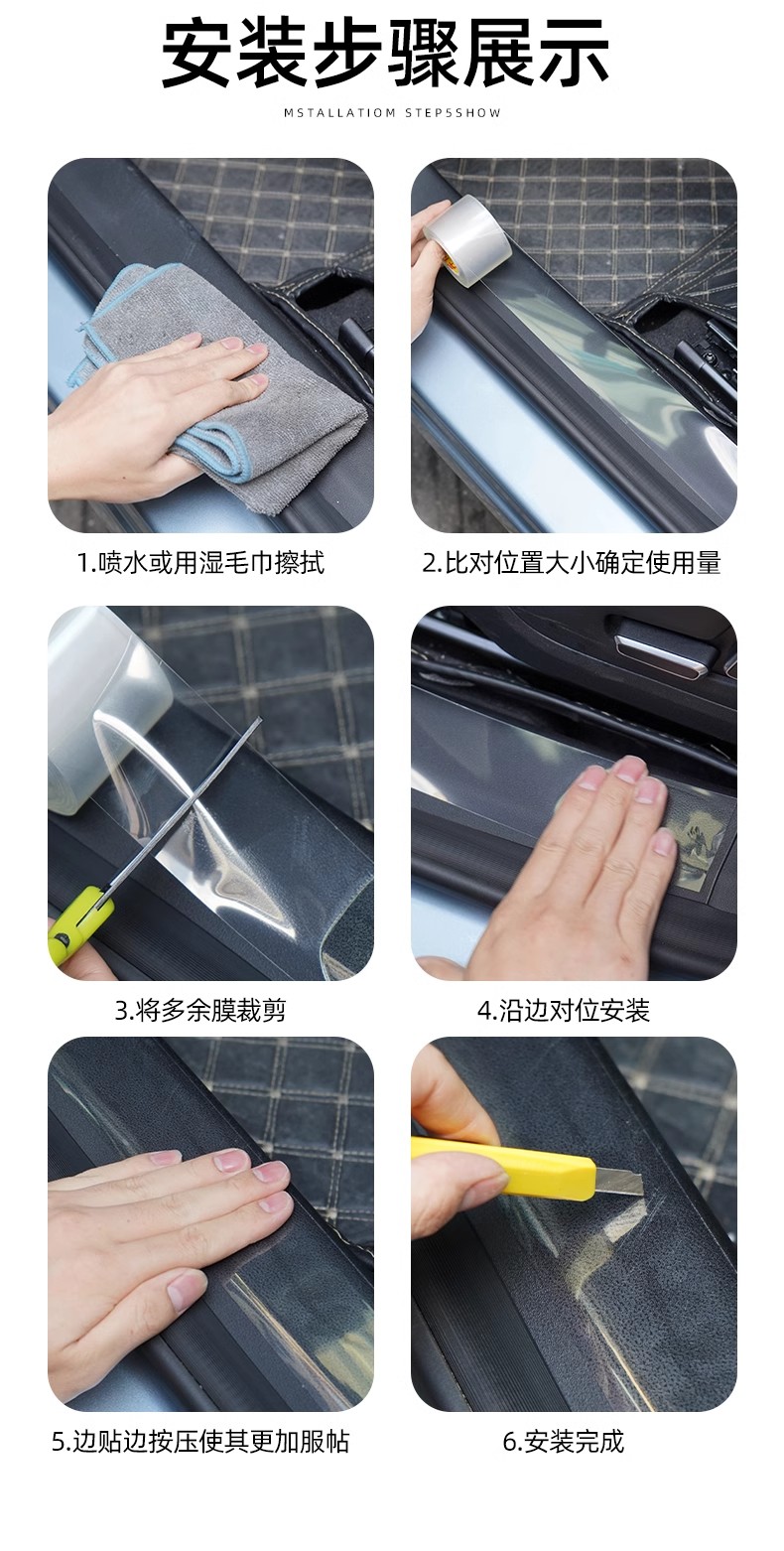 安装步骤展示

MSTALLATIOM STEP5SHOW

1.喷水或用湿毛巾擦拭

2.比对位置大小确定使用量

3.将多余膜裁剪

4.沿边对位安装

5.边贴边按压使其更加服帖

6.安装完成