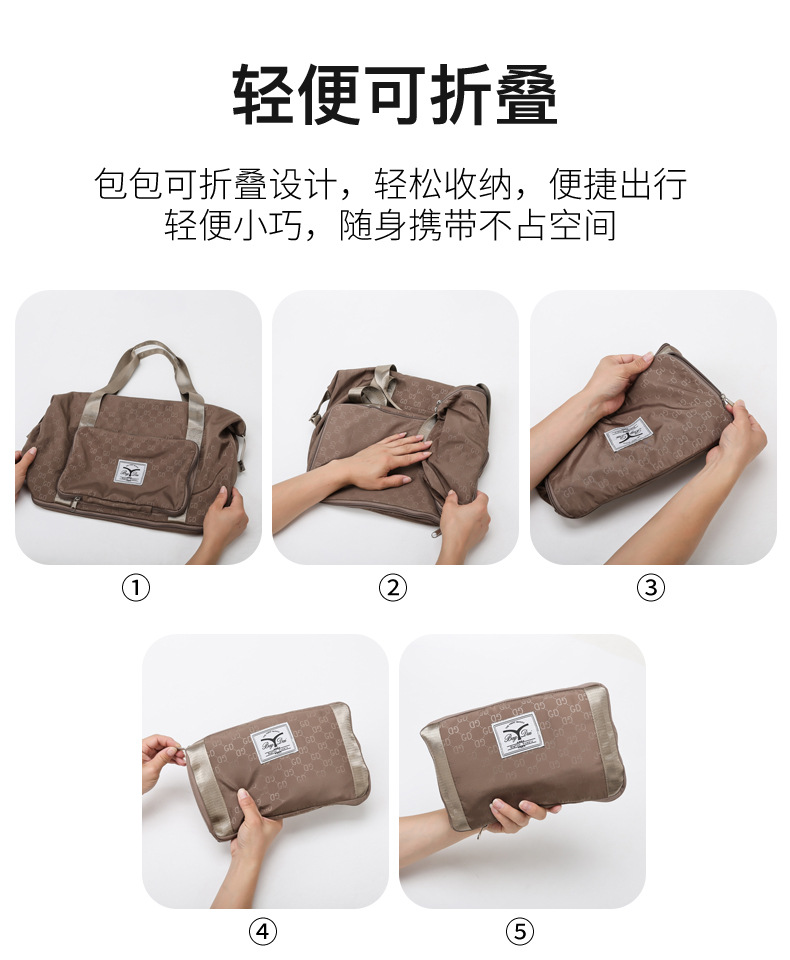 轻便可折叠

包包可折叠设计，轻松收纳，便捷出行
轻便小巧，随身携带不占空间

①

②

③

④

⑤