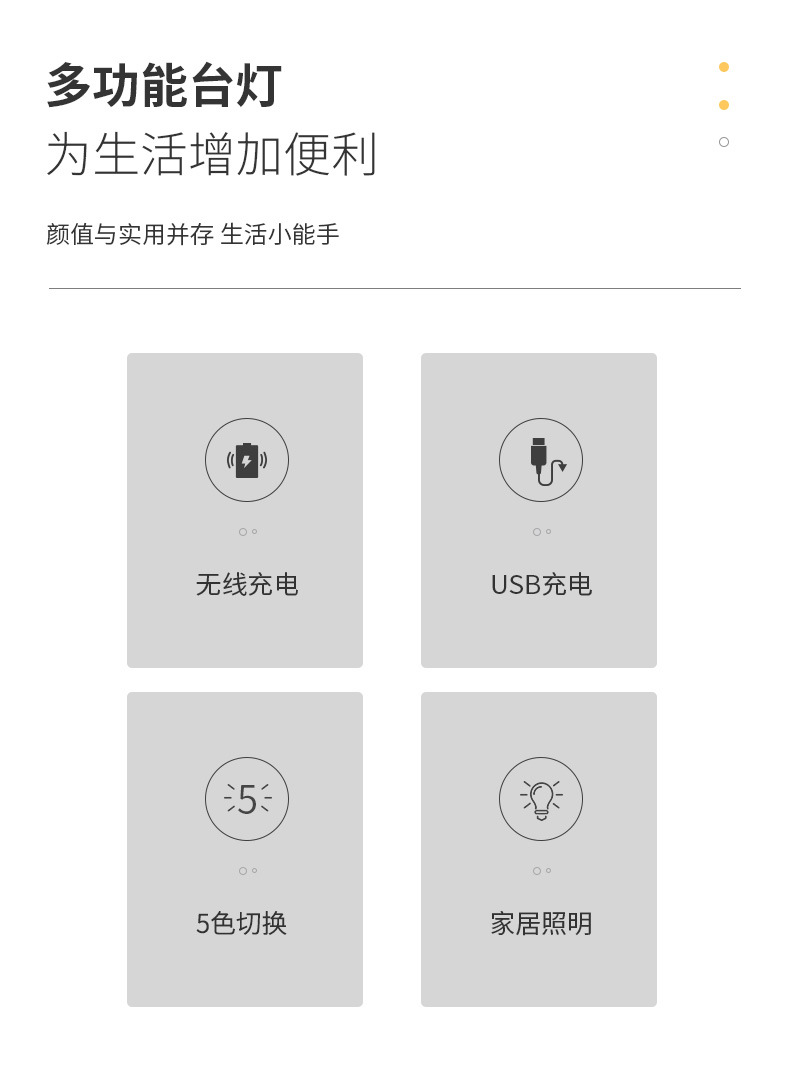 多功能台灯
为生活增加便利

颜值与实用并存 生活小能手

无线充电

USB充电

5

5色切换

家居照明