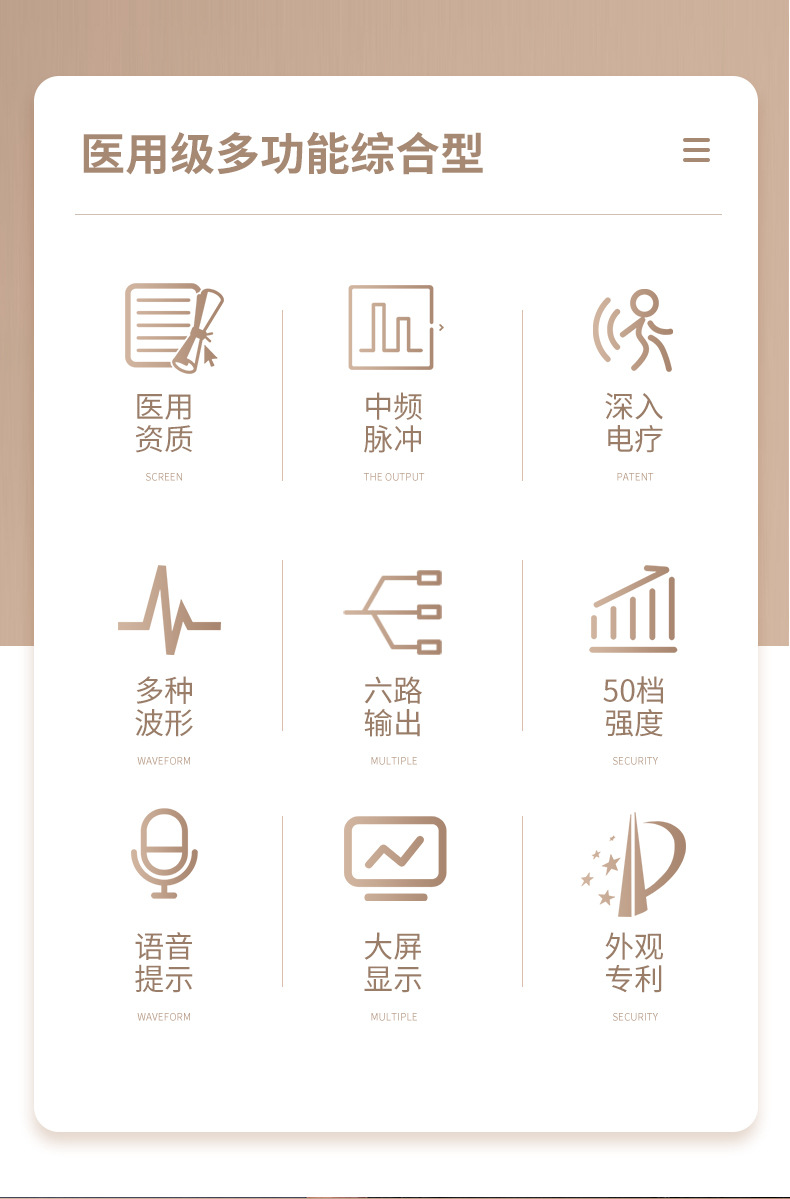 医用级多功能综合型

医用
资质
SCREEN

中频
脉冲
THE OUTPUT

深入
电疗
PATENT

多种
波形
WAVEFORM

六路
输出
MULTIPLE

50档
强度
SECURITY

语音
提示
WAVEFORM

大屏
显示
MULTIPLE

外观
专利
SECURITY