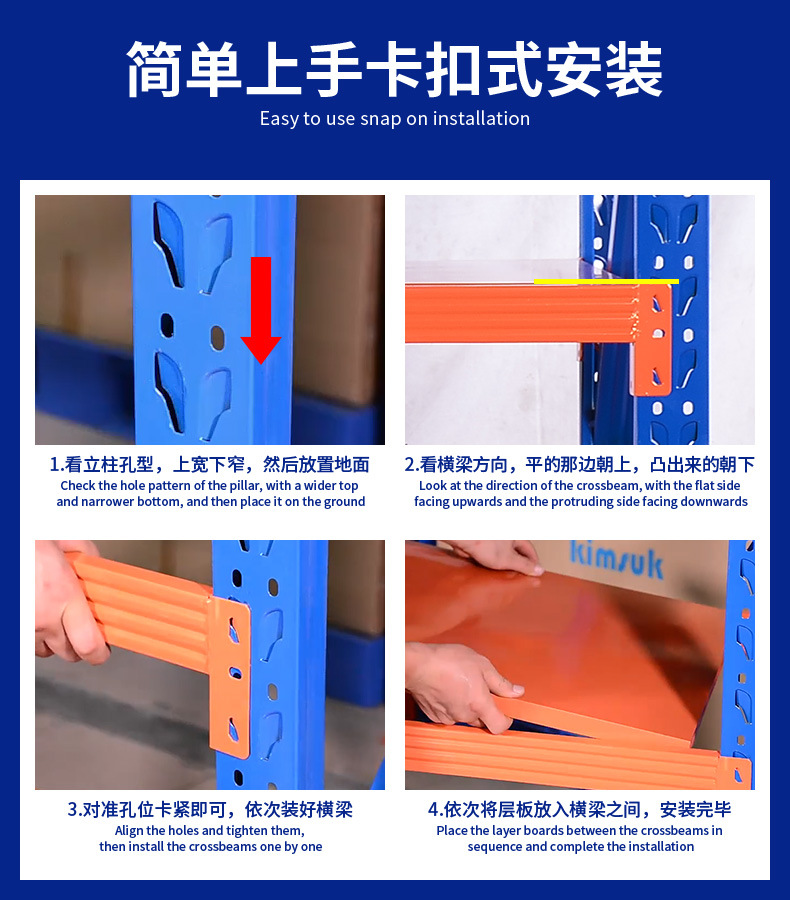 简单上手卡扣式安装
Easy to use snap on installation

1.看立柱孔型，上宽下窄，然后放置地面
Check the hole pattern of the pillar, with a wider top and narrower bottom, and then place it on the ground

2.看横梁方向，平的那边朝上，凸出来的朝下
Look at the direction of the crossbeam, with the flat side facing upwards and the protruding side facing downwards

3.对准孔位卡紧即可，依次装好横梁
Align the holes and tighten them, then install the crossbeams one by one

kimsuk

4.依次将层板放入横梁之间，安装完毕
Place the layer boards between the crossbeams in sequence and complete the installation