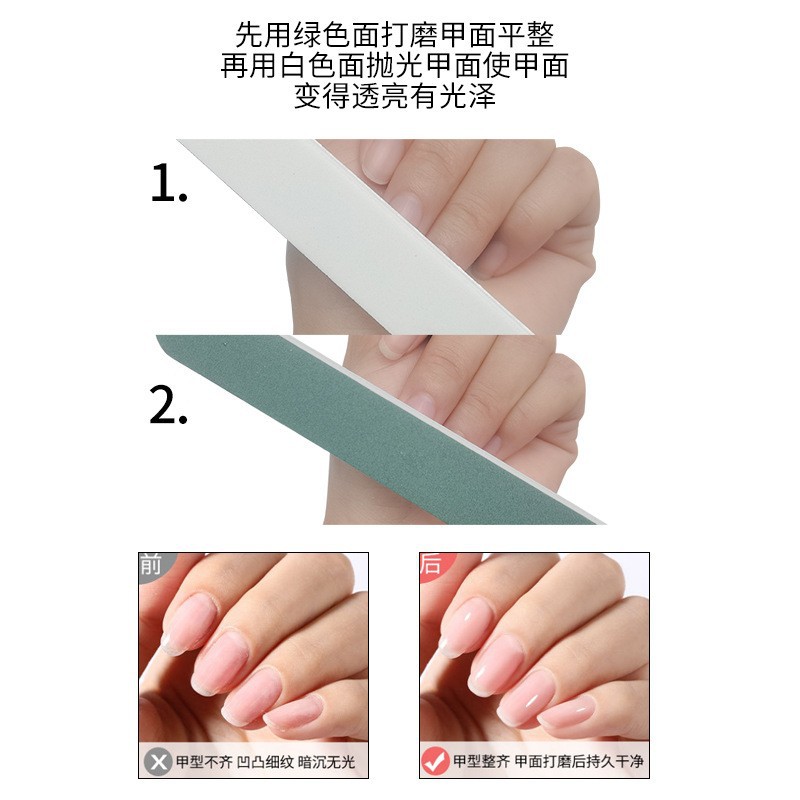 先用绿色面打磨甲面平整
再用白色面抛光甲面使甲面
变得透亮有光泽

1.

2.

前

甲型不齐 凹凸细纹 暗沉无光

后

甲型整齐 甲面打磨后持久干净