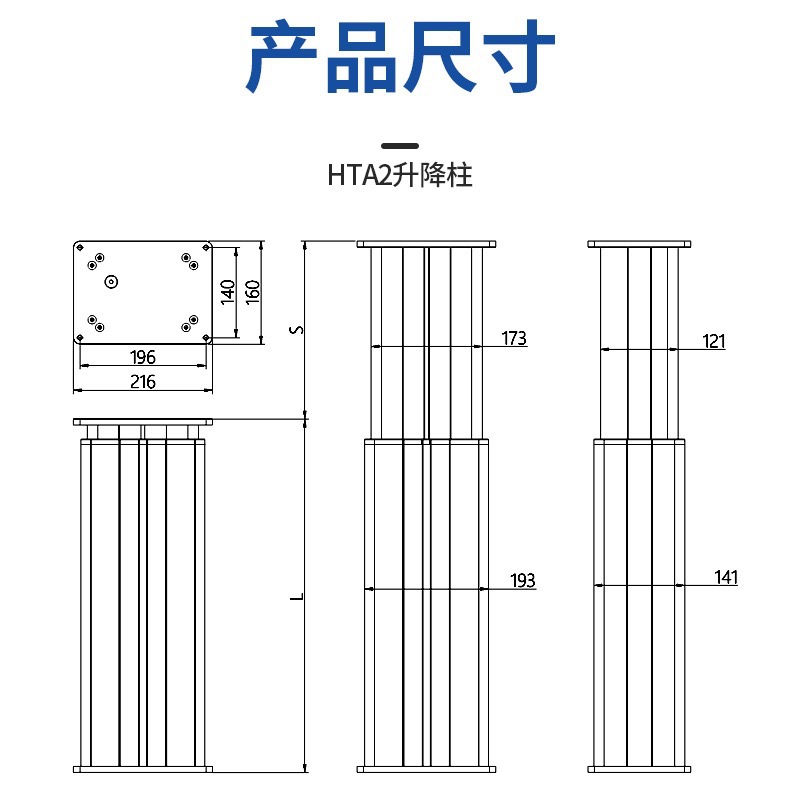 产品尺寸

HTA2升降柱

140
160
196
216
S
L
173
193
121
141