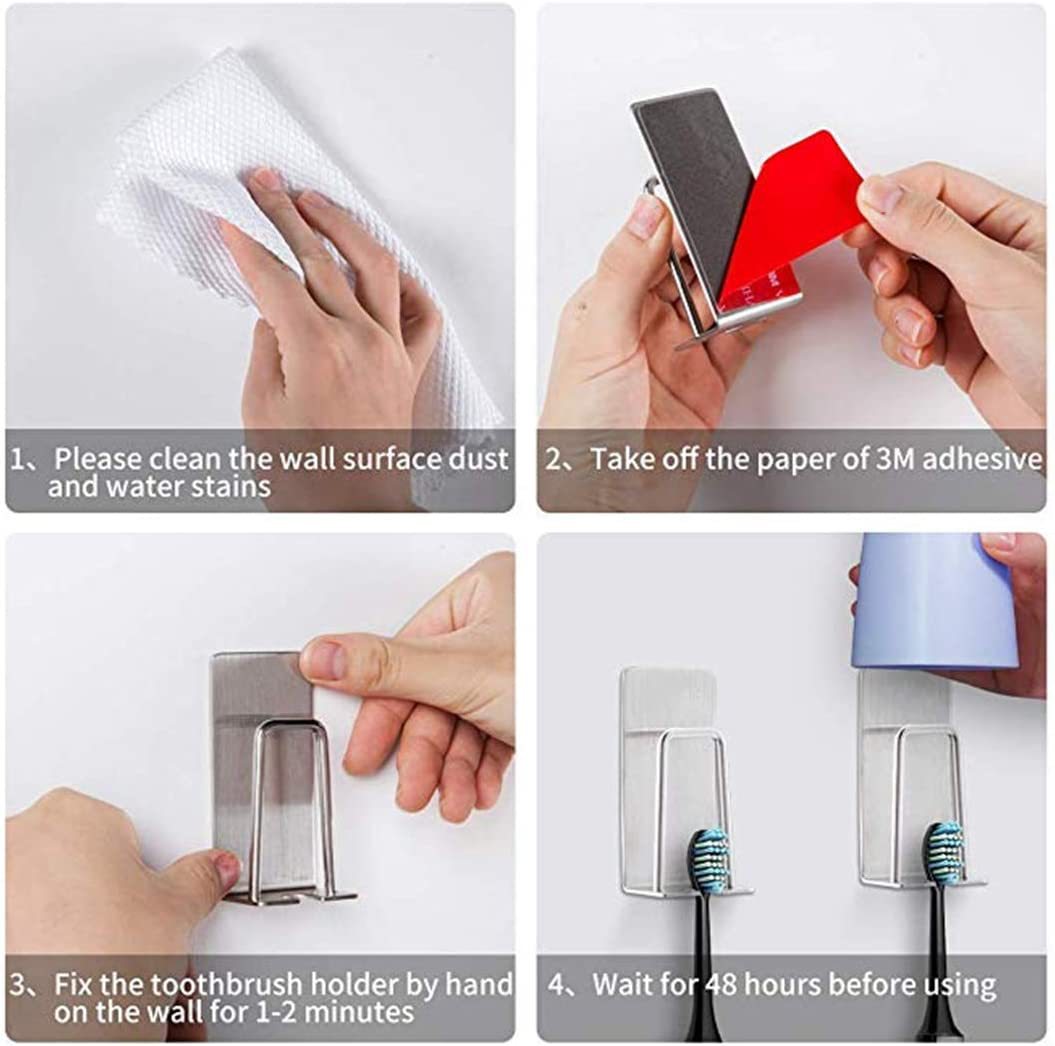 1、Please clean the wall surface dust and water stains

2、Take off the paper of 3M adhesive

3、Fix the toothbrush holder by hand on the wall for 1-2 minutes

4、Wait for 48 hours before using