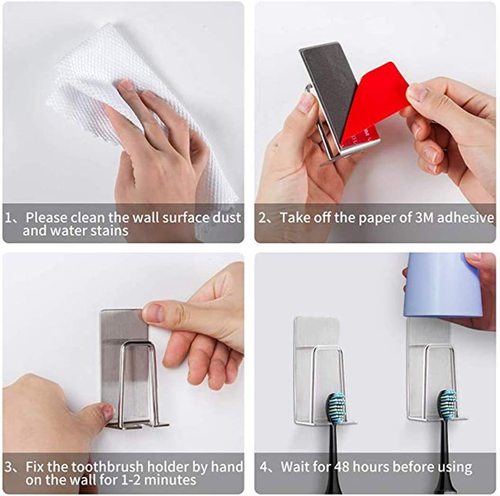 1、Please clean the wall surface dust and water stains

2、Take off the paper of 3M adhesive

3、Fix the toothbrush holder by hand on the wall for 1-2 minutes

4、Wait for 48 hours before using