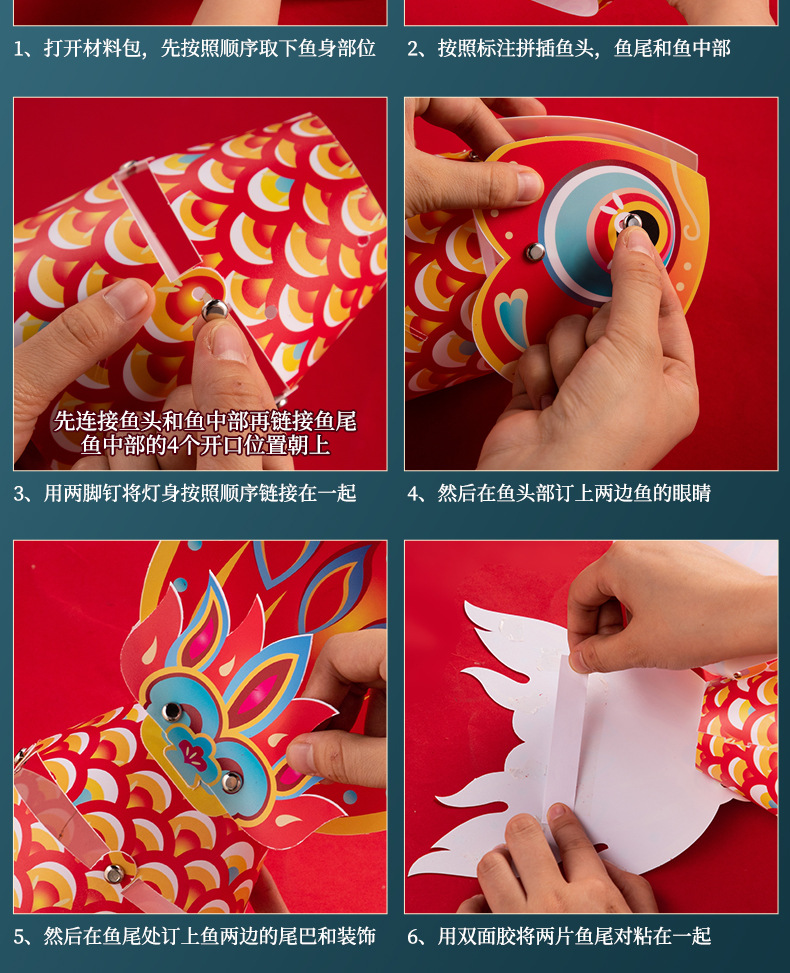 1、打开材料包，先按照顺序取下鱼身部位

2、按照标注拼插鱼头，鱼尾和鱼中部

先连接鱼头和鱼中部再链接鱼尾
鱼中部的4个开口位置朝上

3、用两脚钉将灯身按照顺序链接在一起

4、然后在鱼头部订上两边鱼的眼睛

5、然后在鱼尾处订上鱼两边的尾巴和装饰

6、用双面胶将两片鱼尾对粘在一起