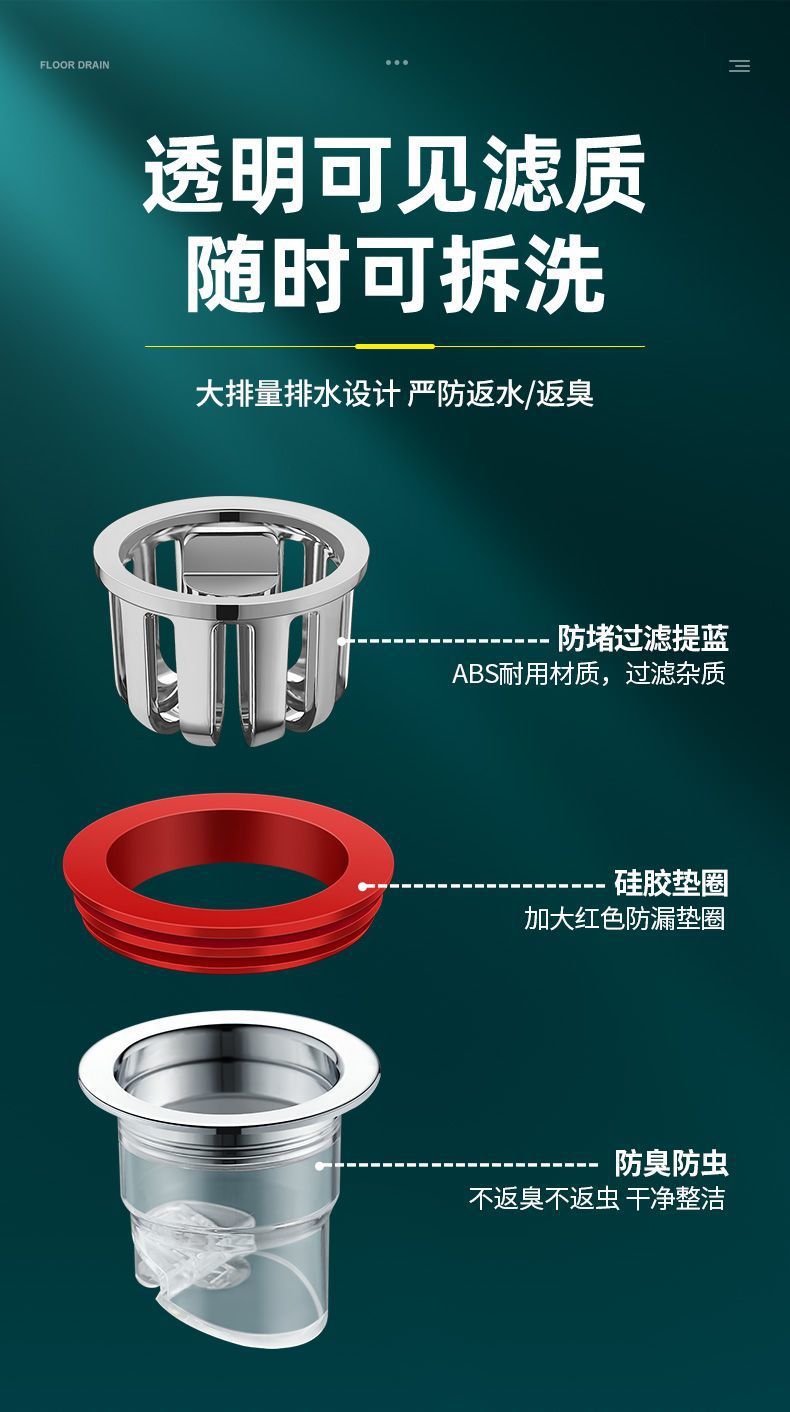 FLOOR DRAIN

透明可见滤质
随时可拆洗

大排量排水设计 严防返水/返臭

防堵过滤提蓝
ABS耐用材质，过滤杂质

硅胶垫圈
加大红色防漏垫圈

防臭防虫
不返臭不返虫 干净整洁