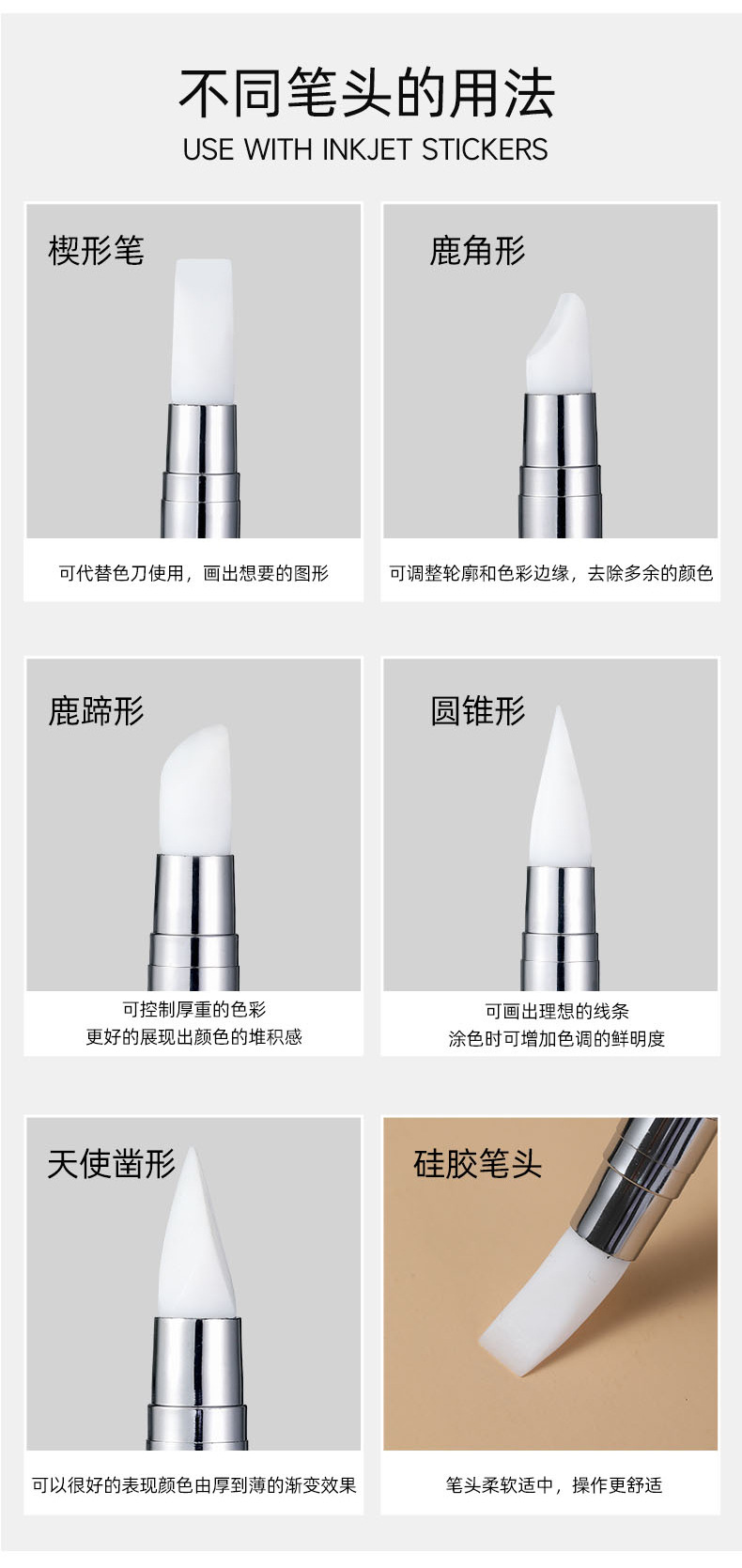 不同笔头的用法
USE WITH INKJET STICKERS

楔形笔

可代替色刀使用，画出想要的图形

鹿角形

可调整轮廓和色彩边缘，去除多余的颜色

鹿蹄形

可控制厚重的色彩
更好的展现出颜色的堆积感

圆锥形

可画出理想的线条
涂色时可增加色调的鲜明度

天使凿形

可以很好的表现颜色由厚到薄的渐变效果

硅胶笔头

笔头柔软适中，操作更舒适