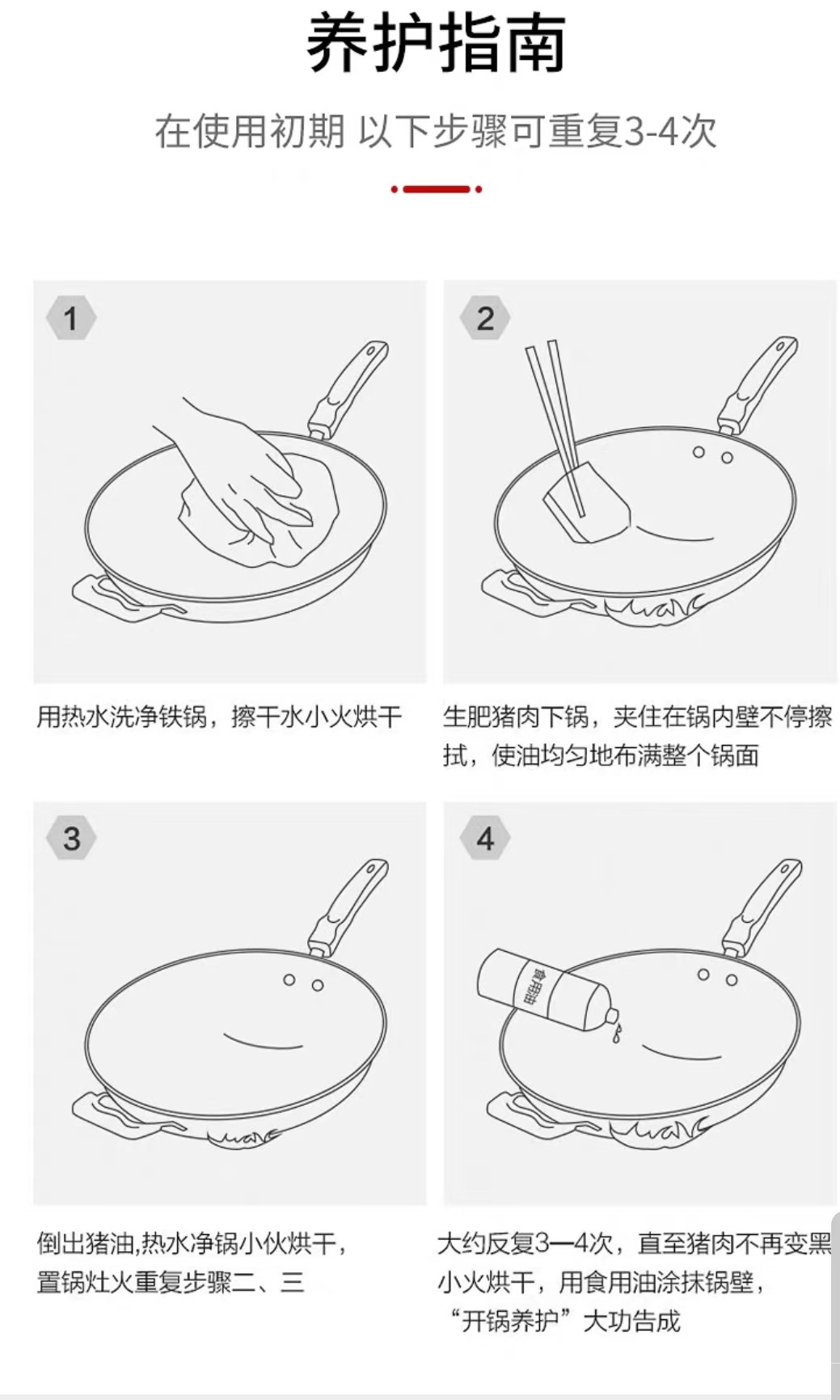 养护指南

在使用初期 以下步骤可重复3-4次

1

用热水洗净铁锅，擦干水小火烘干

2

生肥猪肉下锅，夹住在锅内壁不停擦拭，使油均匀地布满整个锅面

3

倒出猪油,热水净锅小伙烘干，置锅灶火重复步骤二、三

4

食用油

大约反复3—4次，直至猪肉不再变黑小火烘干，用食用油涂抹锅壁，“开锅养护”大功告成