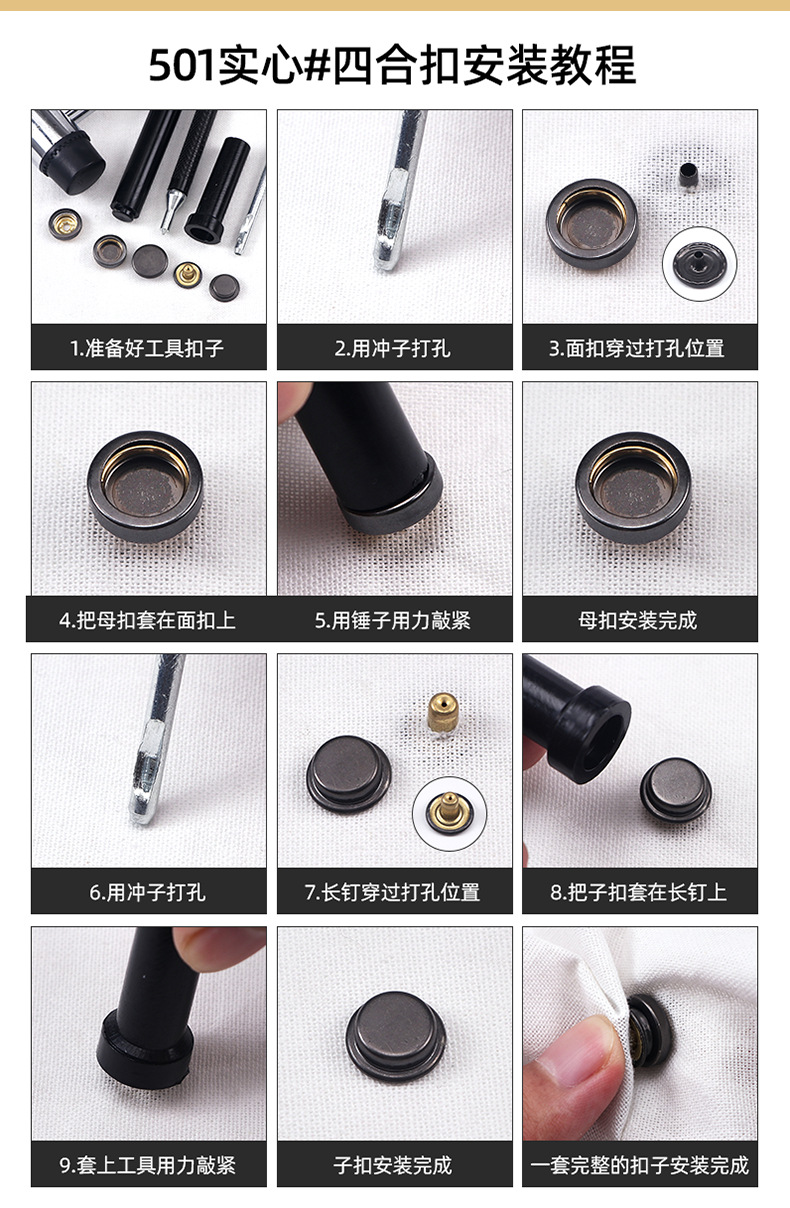 501实心#四合扣安装教程

1.准备好工具扣子

2.用冲子打孔

3.面扣穿过打孔位置

4.把母扣套在面扣上

5.用锤子用力敲紧

母扣安装完成

6.用冲子打孔

7.长钉穿过打孔位置

8.把子扣套在长钉上

9.套上工具用力敲紧

子扣安装完成

一套完整的扣子安装完成