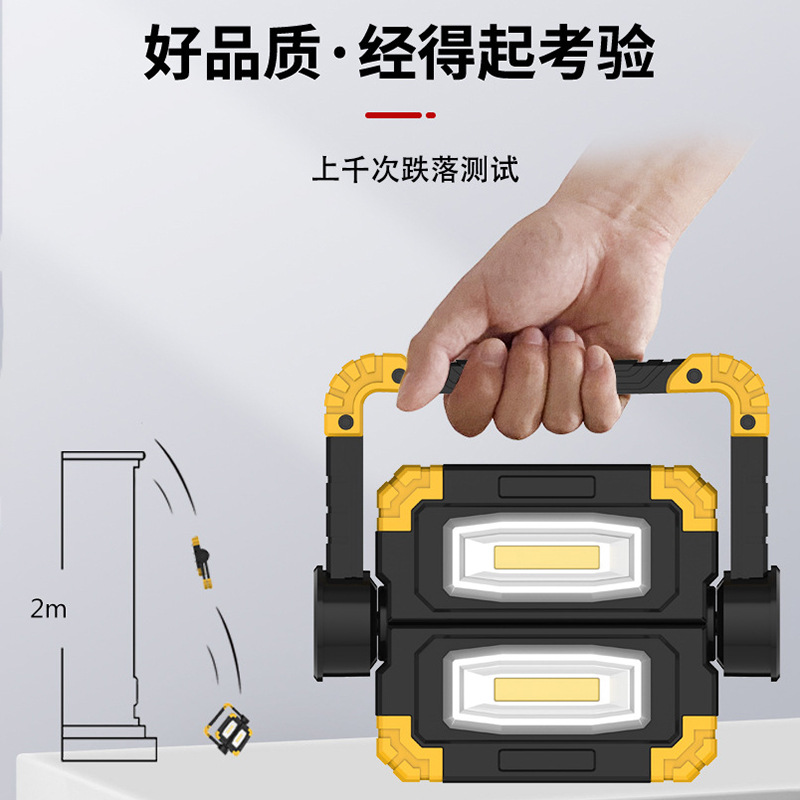 好品质·经得起考验

上千次跌落测试

2m