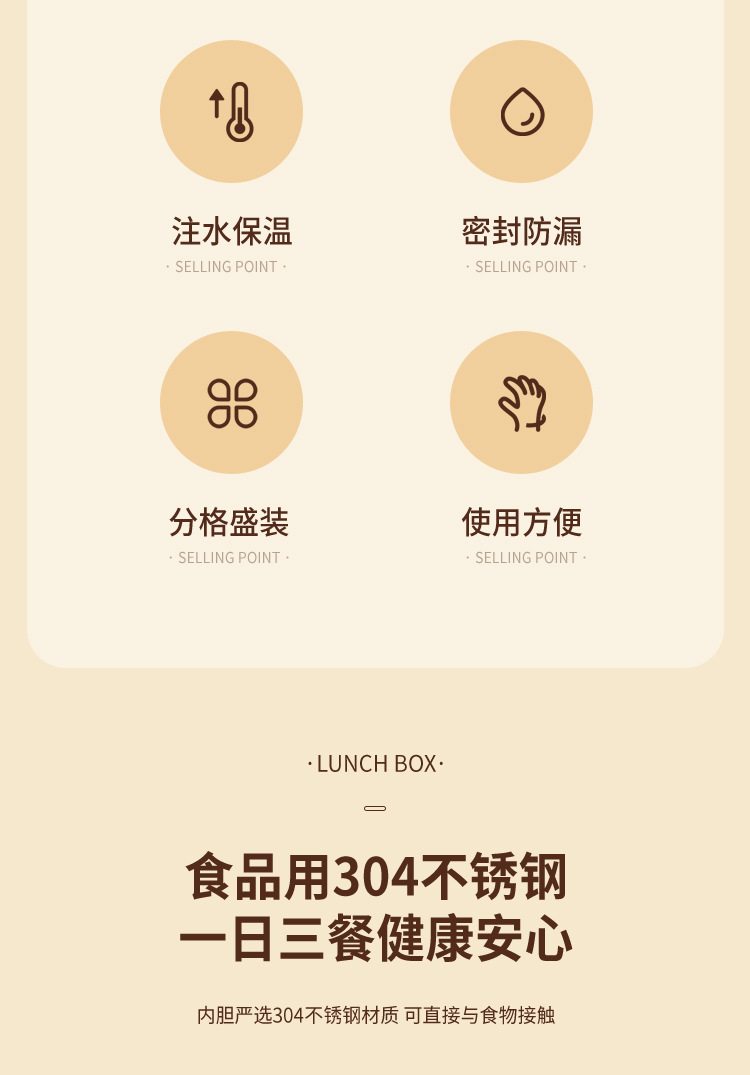 注水保温
· SELLING POINT ·

密封防漏
· SELLING POINT ·

分格盛装
· SELLING POINT ·

使用方便
· SELLING POINT ·

· LUNCH BOX ·

食品用304不锈钢
一日三餐健康安心

内胆严选304不锈钢材质 可直接与食物接触