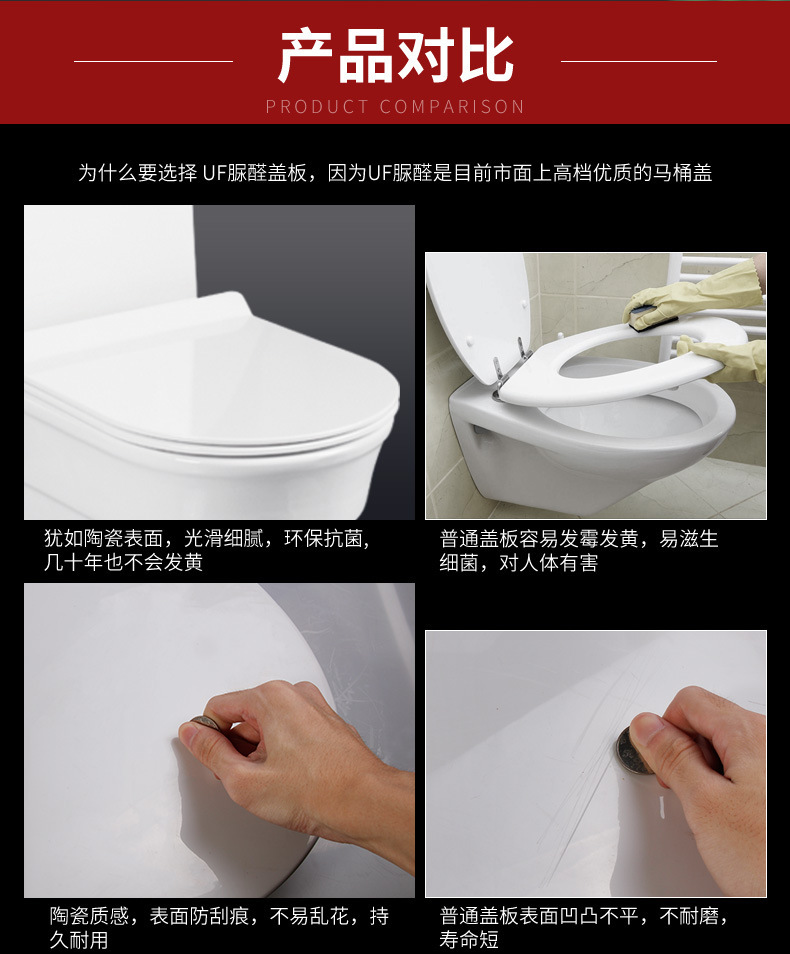 产品对比

PRODUCT COMPARISON

为什么要选择 UF脲醛盖板，因为UF脲醛是目前市面上高档优质的马桶盖

犹如陶瓷表面，光滑细腻，环保抗菌，几十年也不会发黄

普通盖板容易发霉发黄，易滋生细菌，对人体有害

陶瓷质感，表面防刮痕，不易乱花，持久耐用

普通盖板表面凹凸不平，不耐磨，寿命短