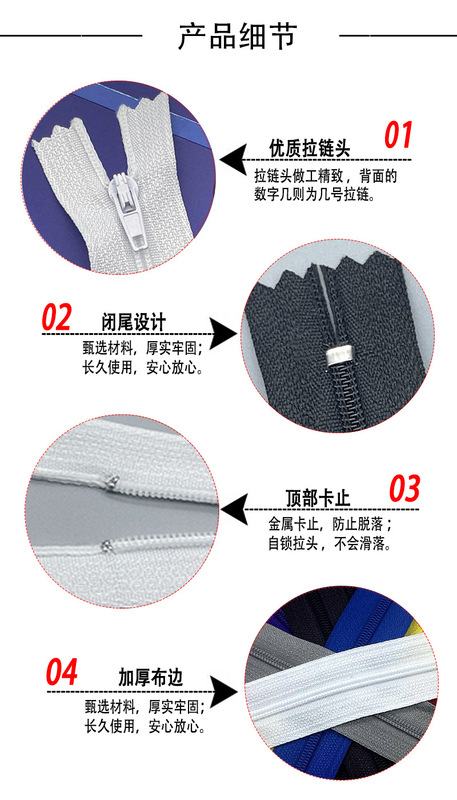 产品细节

01
优质拉链头
拉链头做工精致，背面的数字几则为几号拉链。

02
闭尾设计
甄选材料，厚实牢固；长久使用，安心放心。

03
顶部卡止
金属卡止，防止脱落；自锁拉头，不会滑落。

04
加厚布边
甄选材料，厚实牢固；长久使用，安心放心。