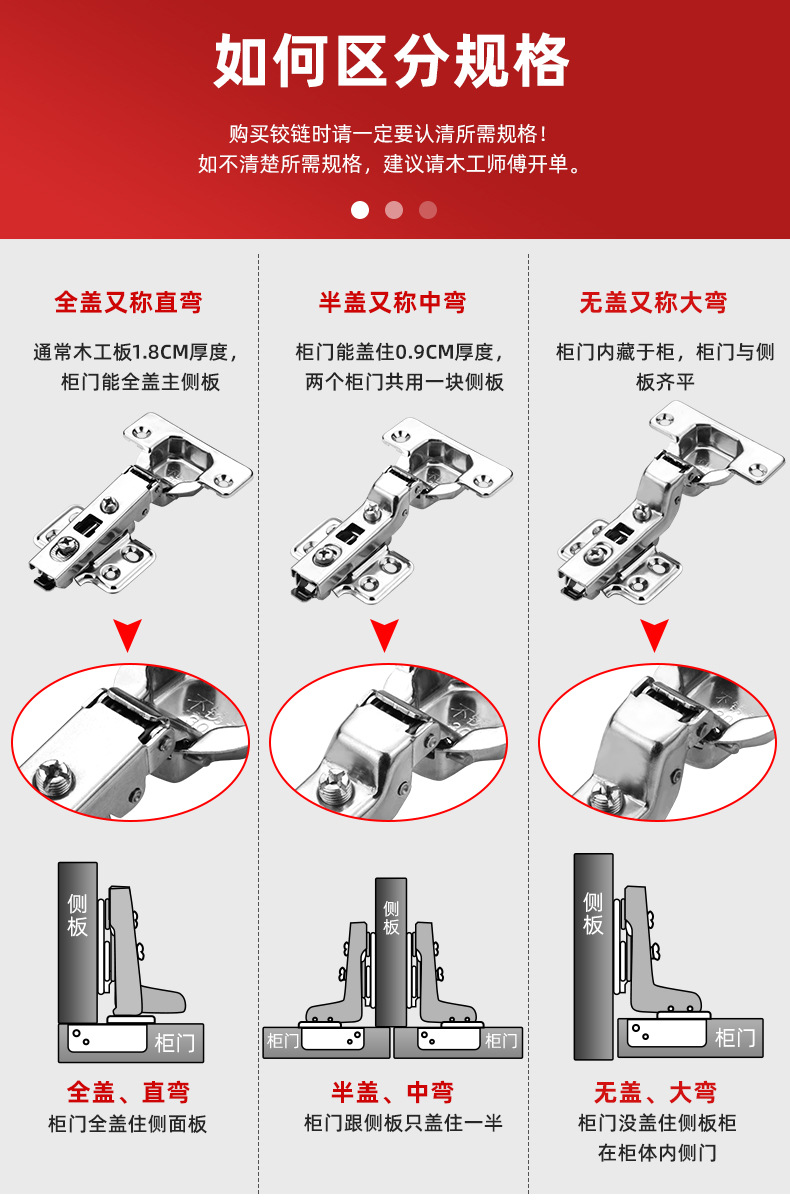 如何区分规格

购买铰链时请一定要认清所需规格！
如不清楚所需规格，建议请木工师傅开单。

全盖又称直弯

通常木工板1.8CM厚度，柜门能全盖主侧板

侧板

柜门

全盖、直弯

柜门全盖住侧面板

半盖又称中弯

柜门能盖住0.9CM厚度，两个柜门共用一块侧板

侧板

柜门

柜门

半盖、中弯

柜门跟侧板只盖住一半

无盖又称大弯

柜门内藏于柜，柜门与侧板齐平

侧板

柜门

无盖、大弯

柜门没盖住侧板柜在柜体内侧门