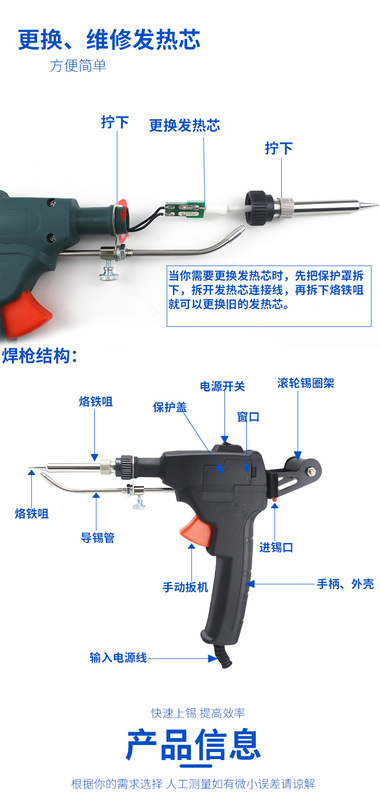 更换、维修发热芯
方便简单

拧下
更换发热芯
拧下

当你需要更换发热芯时，先把保护罩拆下，拆开发热芯连接线，再拆下烙铁咀就可以更换旧的发热芯。

焊枪结构：

烙铁咀
保护盖
电源开关
窗口
滚轮锡圈架
烙铁咀
导锡管
进锡口
手动扳机
手柄、外壳
输入电源线

快速上锡 提高效率
产品信息
根据你的需求选择 人工测量如有微小误差请谅解