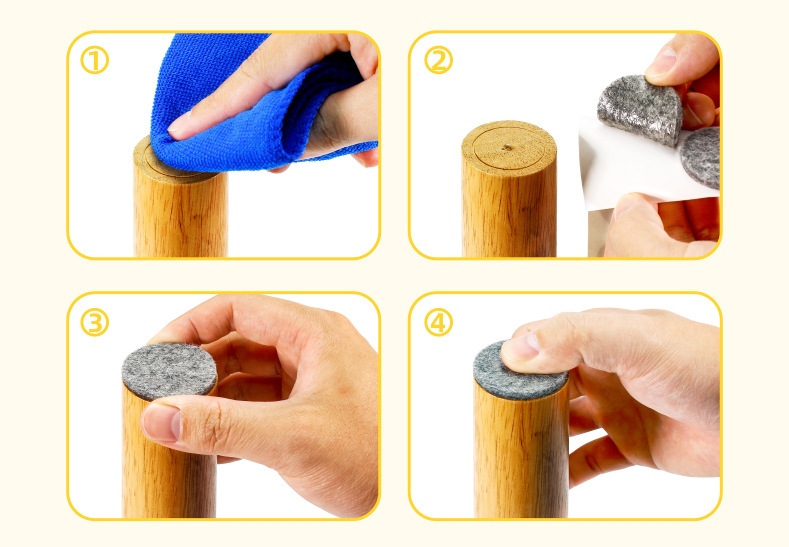 ①

②

③

④