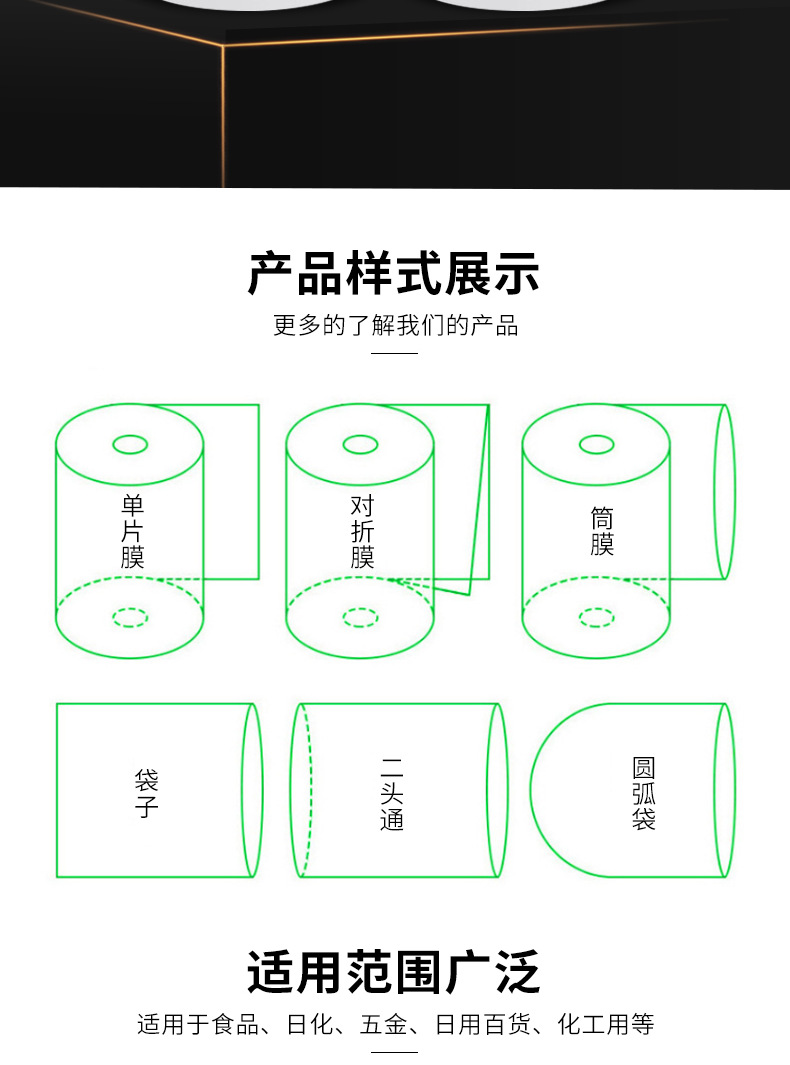 产品样式展示

更多的了解我们的产品

单片膜

对折膜

筒膜

袋子

二头通

圆弧袋

适用范围广泛

适用于食品、日化、五金、日用百货、化工用等