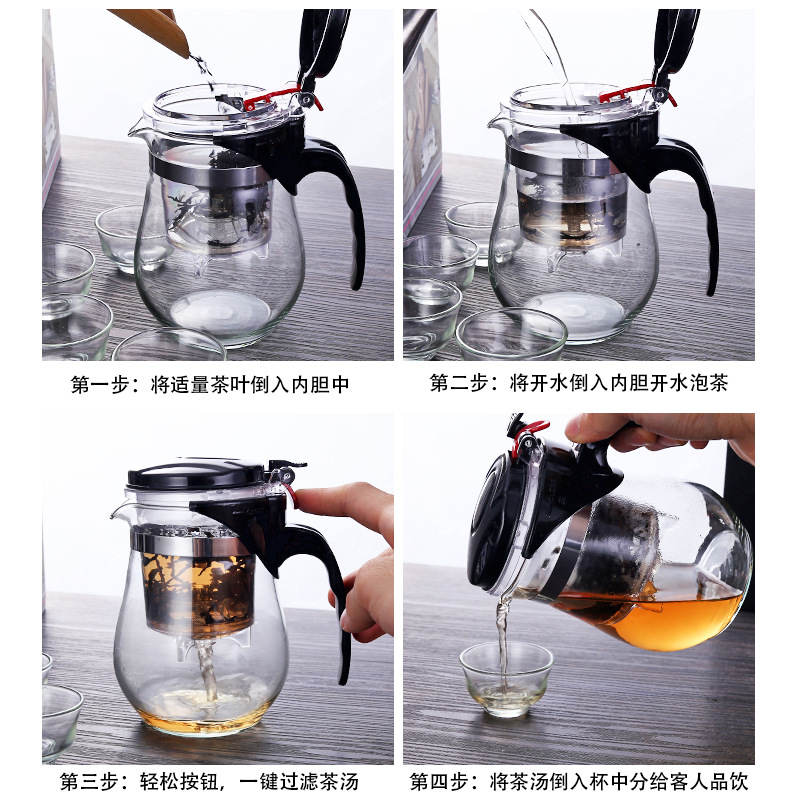 第一步：将适量茶叶倒入内胆中

第二步：将开水倒入内胆开水泡茶

第三步：轻松按钮，一键过滤茶汤

第四步：将茶汤倒入杯中分给客人品饮