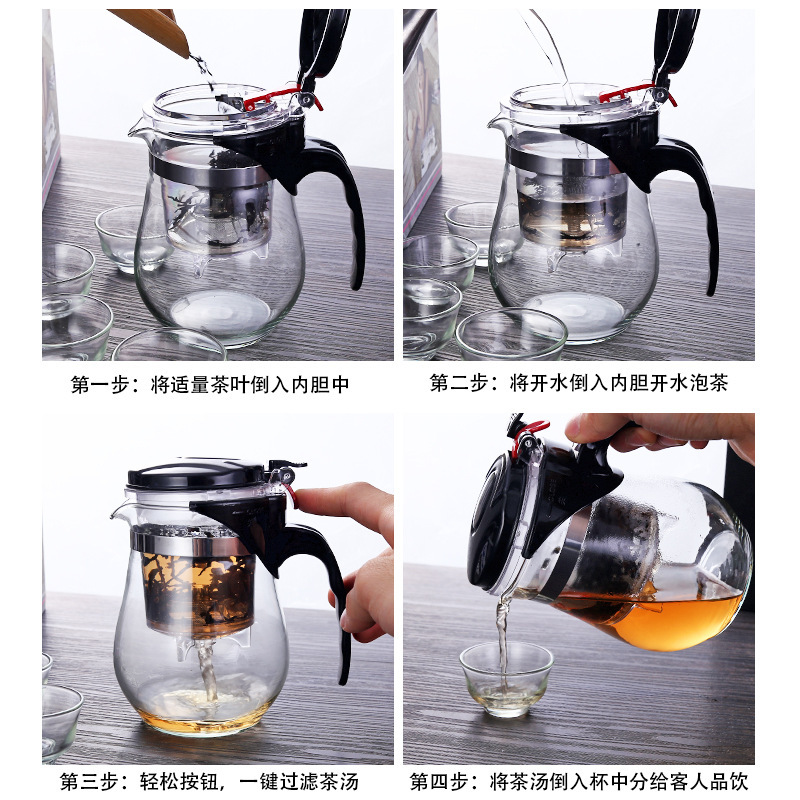 第一步：将适量茶叶倒入内胆中

第二步：将开水倒入内胆开水泡茶

第三步：轻松按钮，一键过滤茶汤

第四步：将茶汤倒入杯中分给客人品饮