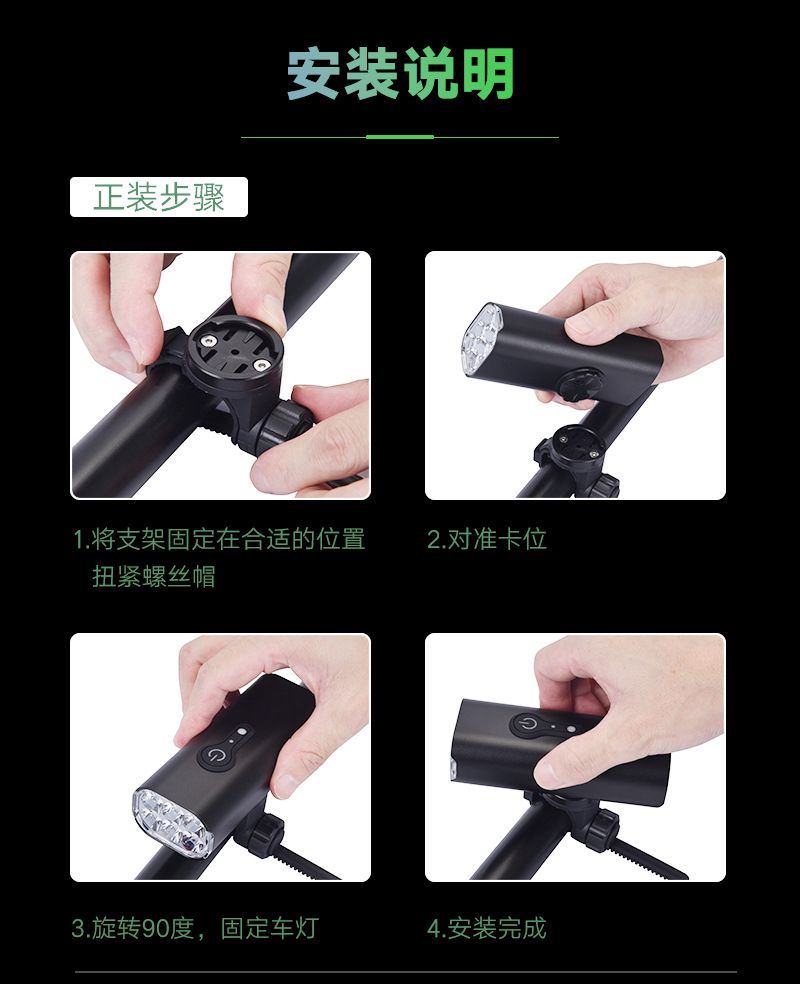 安装说明

正装步骤

1.将支架固定在合适的位置
扭紧螺丝帽

2.对准卡位

3.旋转90度，固定车灯

4.安装完成