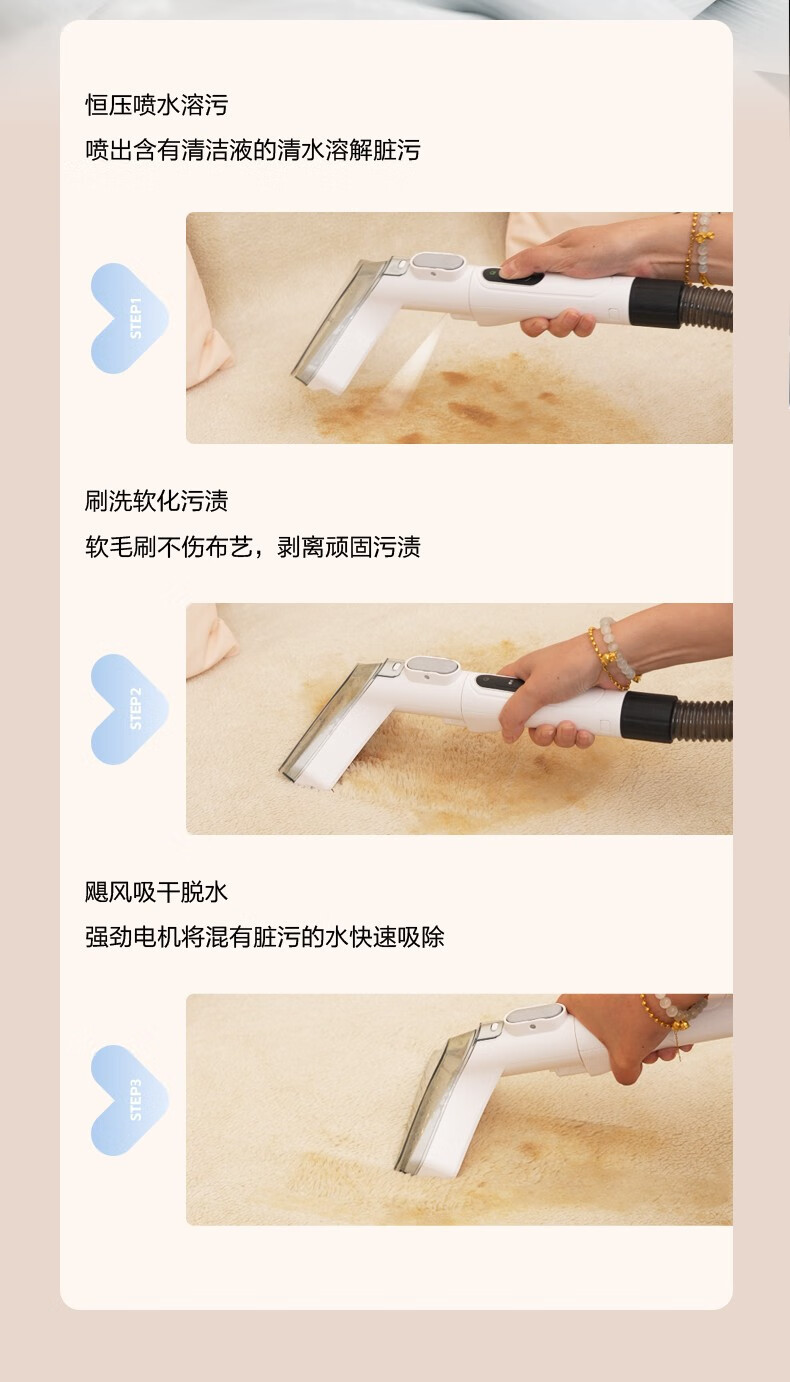 恒压喷水溶污
喷出含有清洁液的清水溶解脏污

STEP1

刷洗软化污渍
软毛刷不伤布艺，剥离顽固污渍

STEP2

飓风吸干脱水
强劲电机将混有脏污的水快速吸除

STEP3