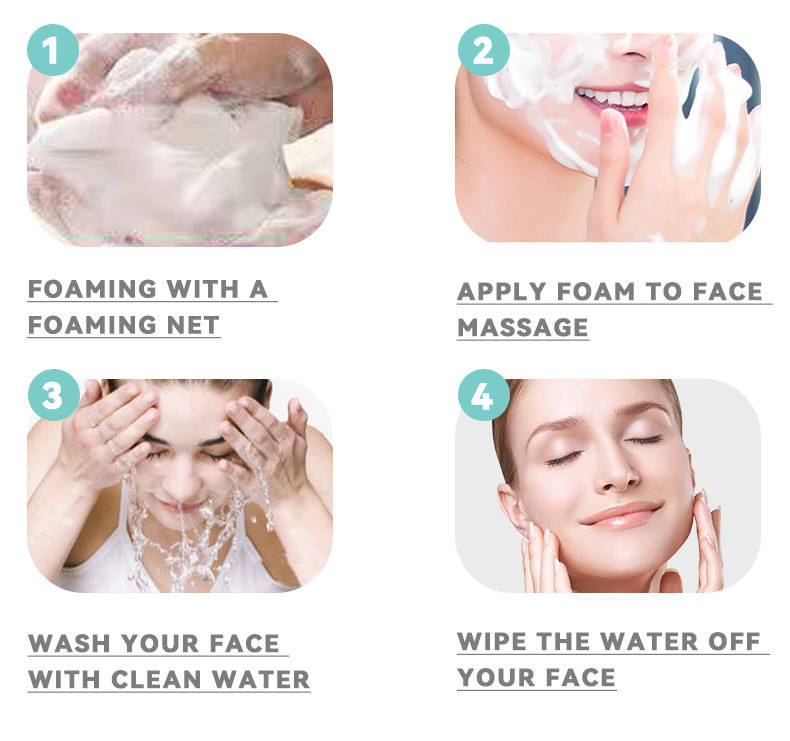 1

FOAMING WITH A FOAMING NET

2

APPLY FOAM TO FACE MASSAGE

3

WASH YOUR FACE WITH CLEAN WATER

4

WIPE THE WATER OFF YOUR FACE