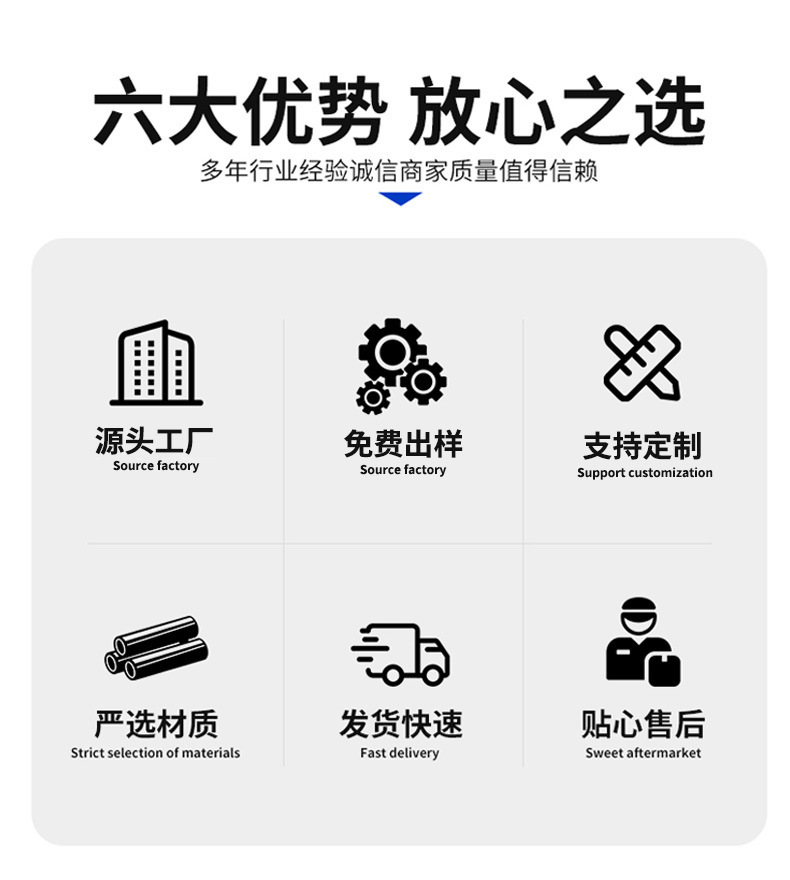 六大优势 放心之选

多年行业经验诚信商家质量值得信赖

源头工厂
Source factory

免费出样
Source factory

支持定制
Support customization

严选材质
Strict selection of materials

发货快速
Fast delivery

贴心售后
Sweet aftermarket