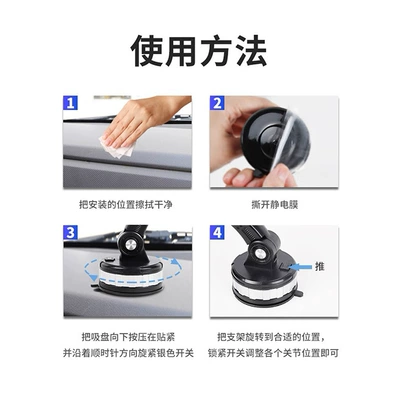 使用方法

1

把安装的位置擦拭干净

2

撕开静电膜

3

把吸盘向下按压在贴紧
并沿着顺时针方向旋紧银色开关

4

推

把支架旋转到合适的位置，
锁紧开关调整各个关节位置即可