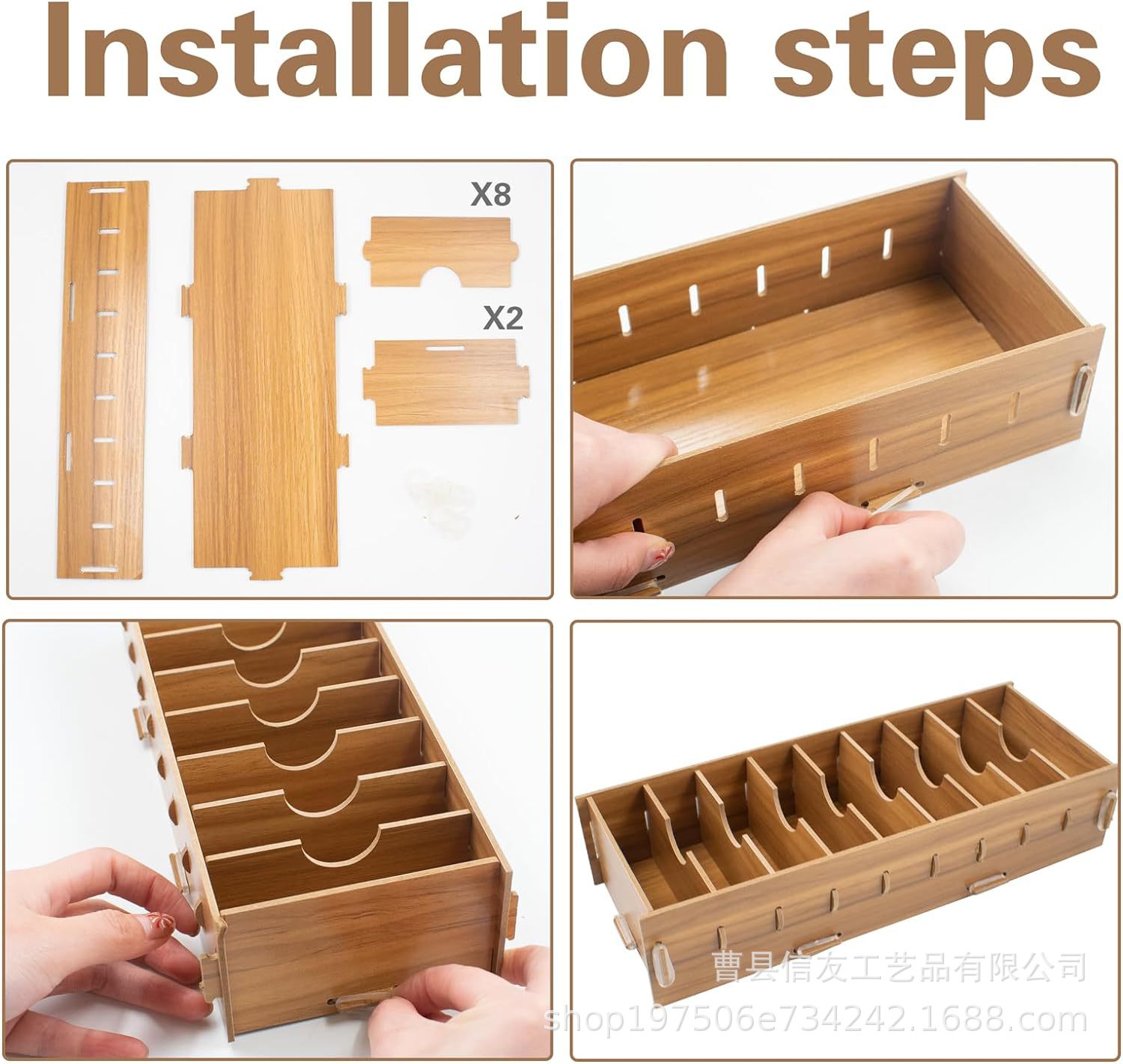 Installation steps

X8

X2

曹县信友工艺品有限公司
shop197506e734242.1688.com