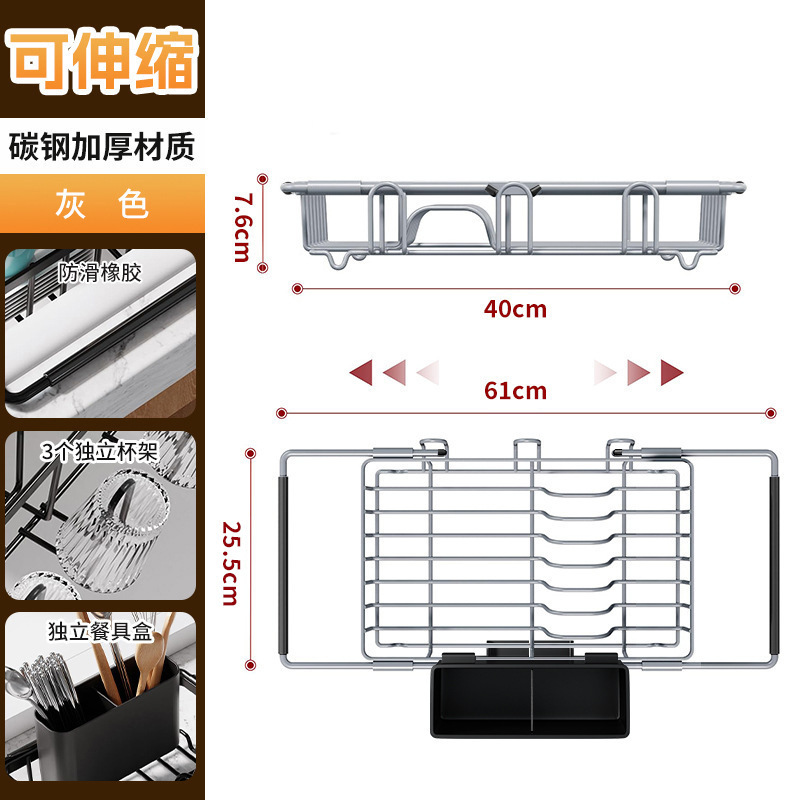 可伸缩

碳钢加厚材质

灰 色

防滑橡胶

3个独立杯架

独立餐具盒

7.6cm

40cm

61cm

25.5cm