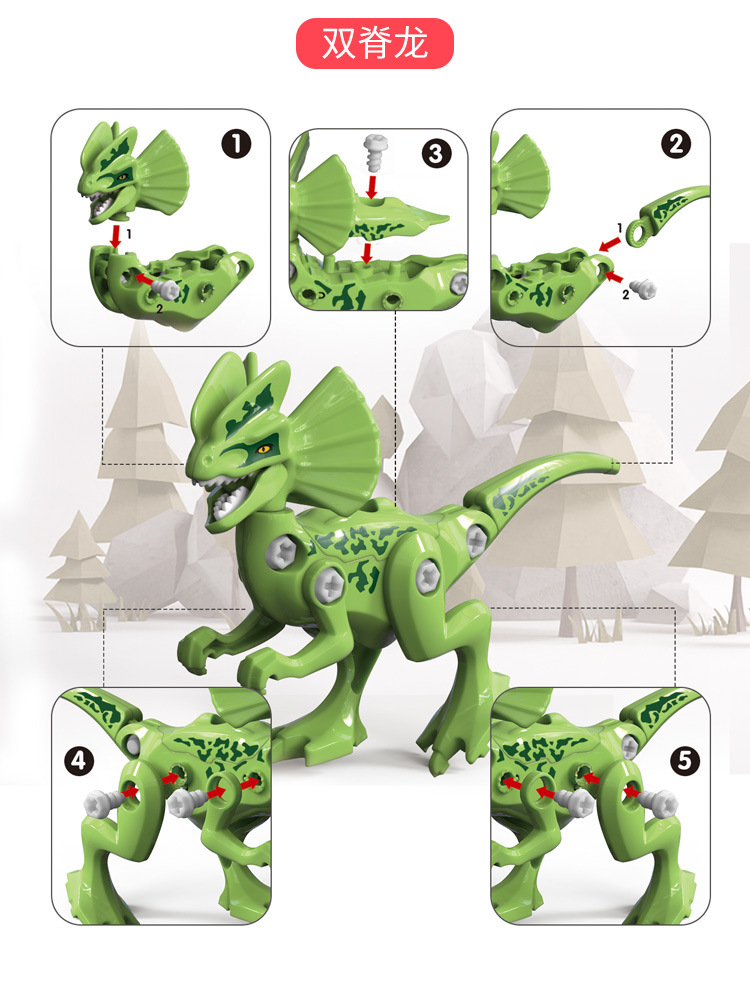 双脊龙

1
1
2

3

2
1
2

4

5