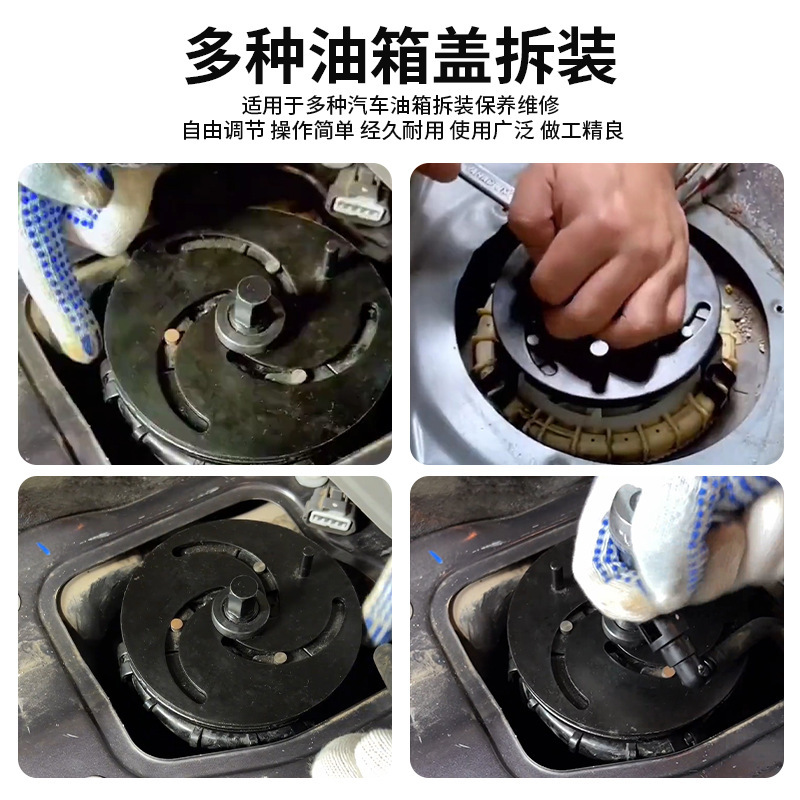 多种油箱盖拆装

适用于多种汽车油箱拆装保养维修
自由调节 操作简单 经久耐用 使用广泛 做工精良