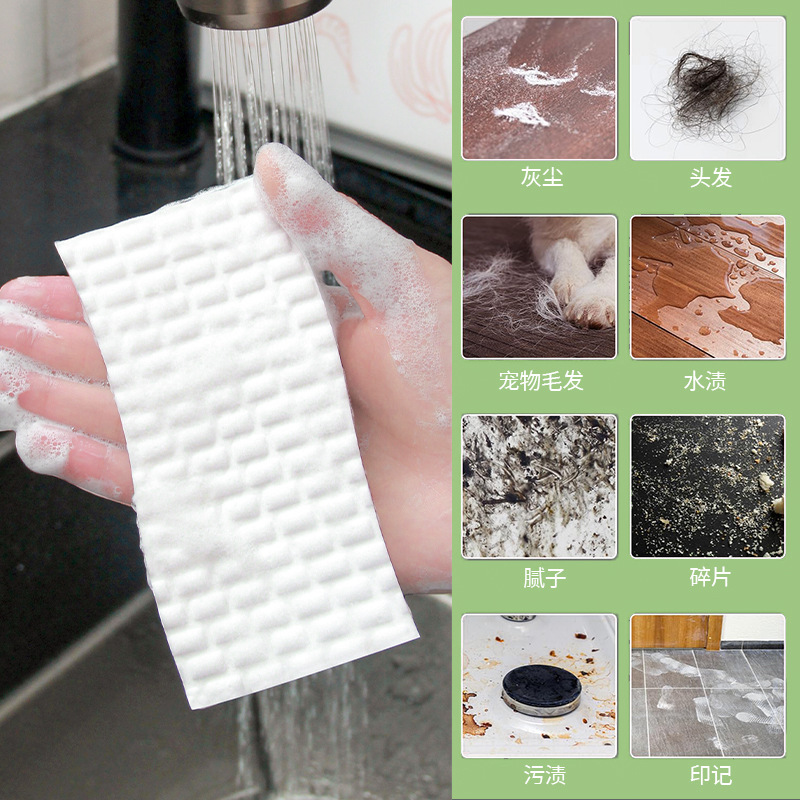 灰尘
头发
宠物毛发
水渍
腻子
碎片
污渍
印记